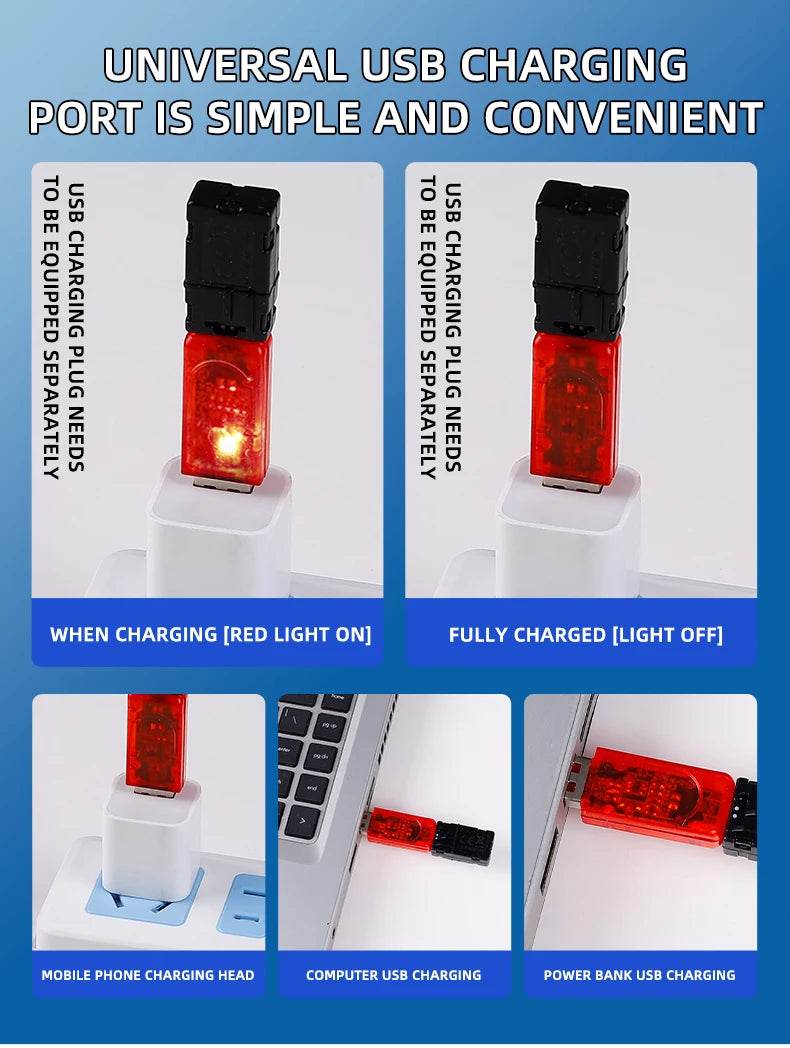 UNIVERSAL USB CHARGING PORT IS SIMPLE AND CONVENIENT

USB CHARGING PLUG NEEDS TO BE EQUIPPED SEPARATELY

WHEN CHARGING [RED LIGHT ON]

USB CHARGING PLUG NEEDS TO BE EQUIPPED SEPARATELY

FULLY CHARGED [LIGHT OFF]

MOBILE PHONE CHARGING HEAD

home
enter
pg dn
end

COMPUTER USB CHARGING

POWER BANK USB CHARGING