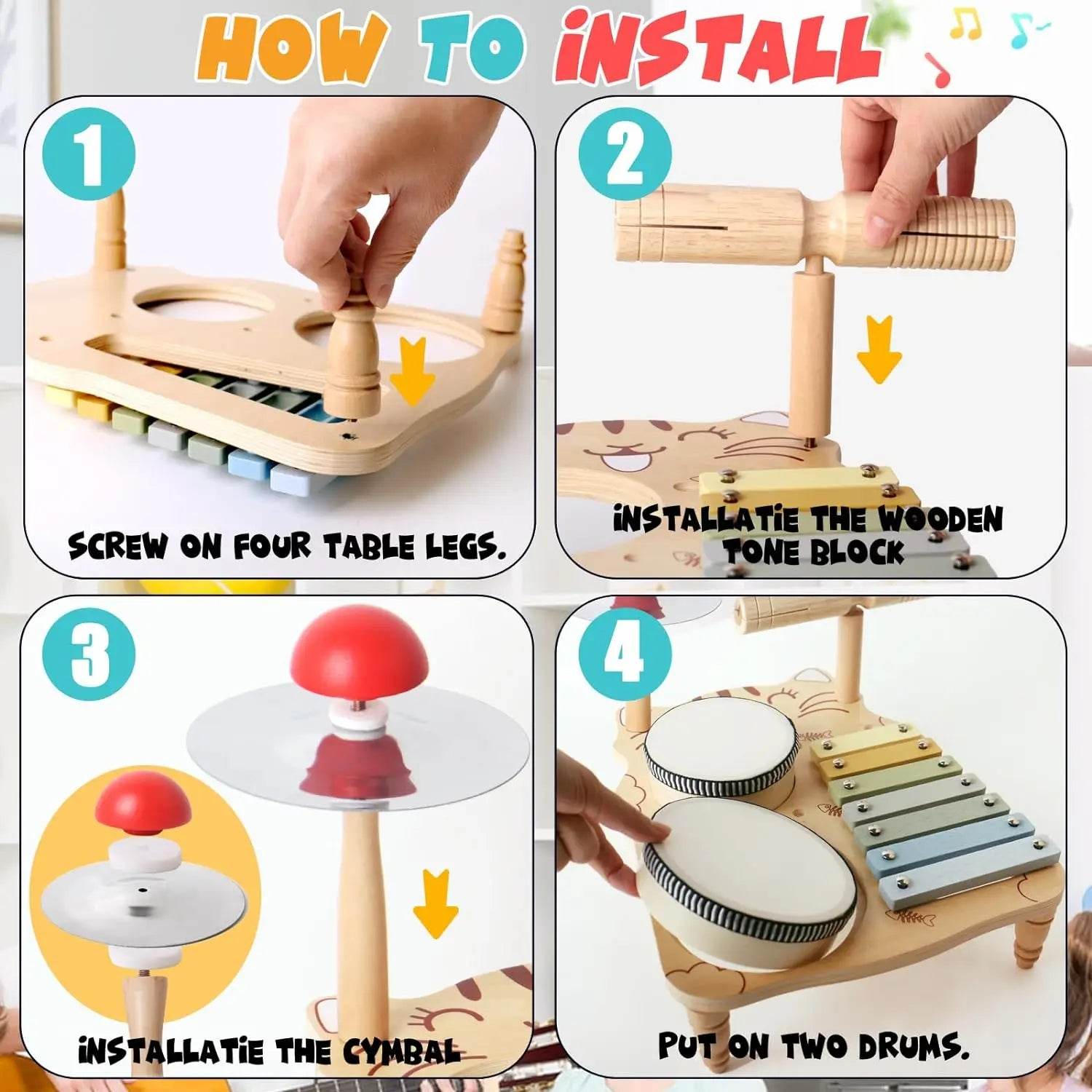 HOW TO iNSTALL

1

SCREW ON FOUR TABLE LEGS.

2

iNSTALLATiE THE WOODEN TONE BLOCK

3

iNSTALLATiE THE CYMBAL

4

PUT ON TWO DRUMS.