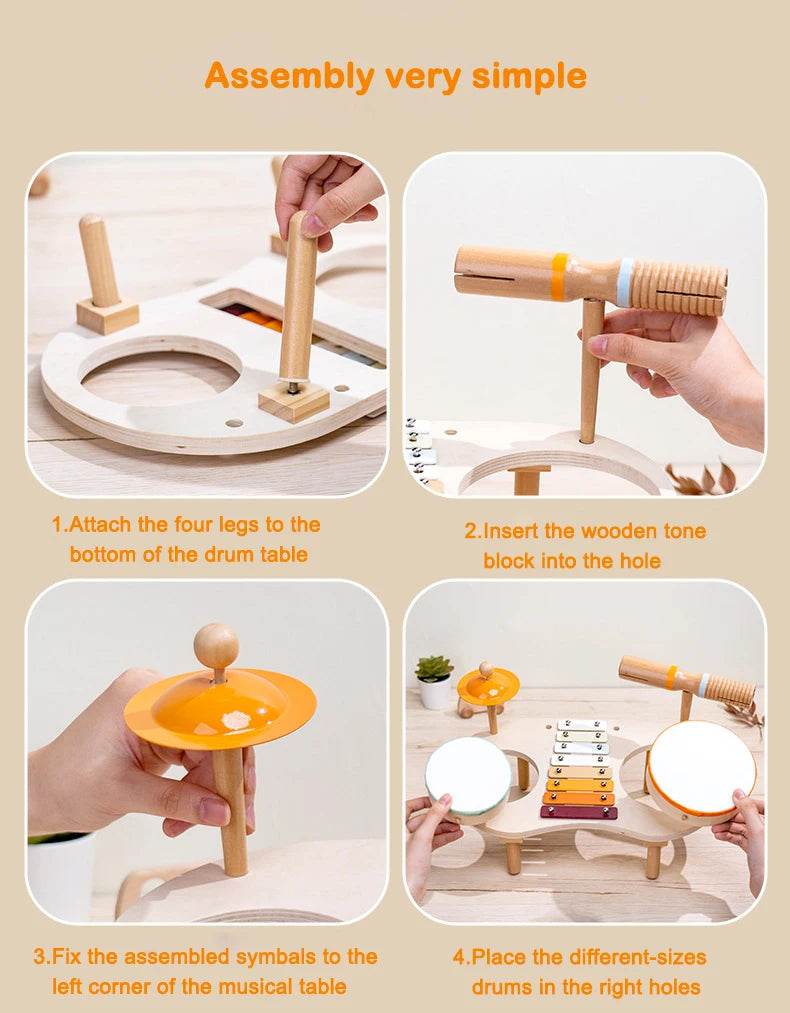 Assembly very simple

1.Attach the four legs to the bottom of the drum table

2.Insert the wooden tone block into the hole

3.Fix the assembled symbals to the left corner of the musical table

4.Place the different-sizes drums in the right holes