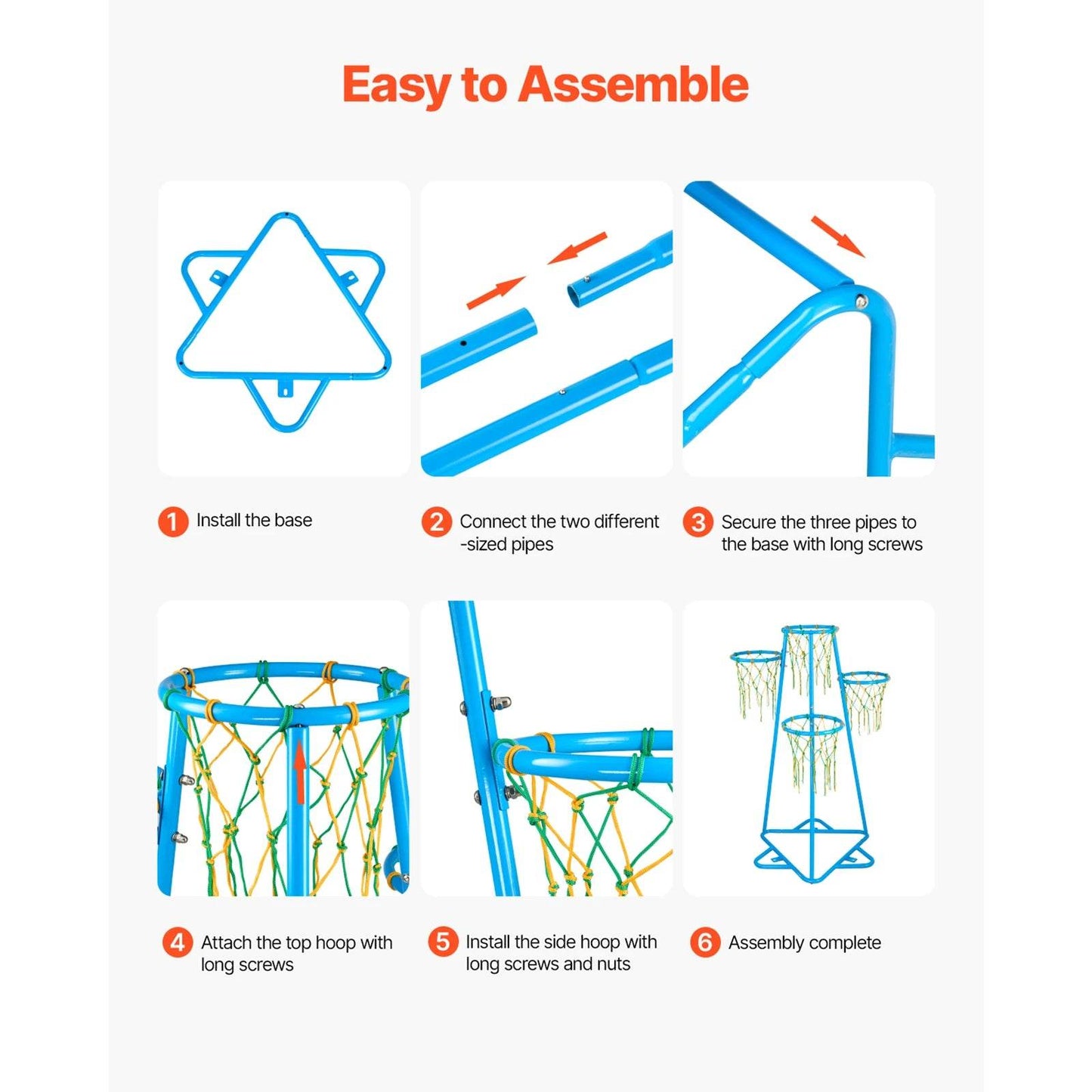 Easy to Assemble

1 Install the base

2 Connect the two different -sized pipes

3 Secure the three pipes to the base with long screws

4 Attach the top hoop with long screws

5 Install the side hoop with long screws and nuts

6 Assembly complete