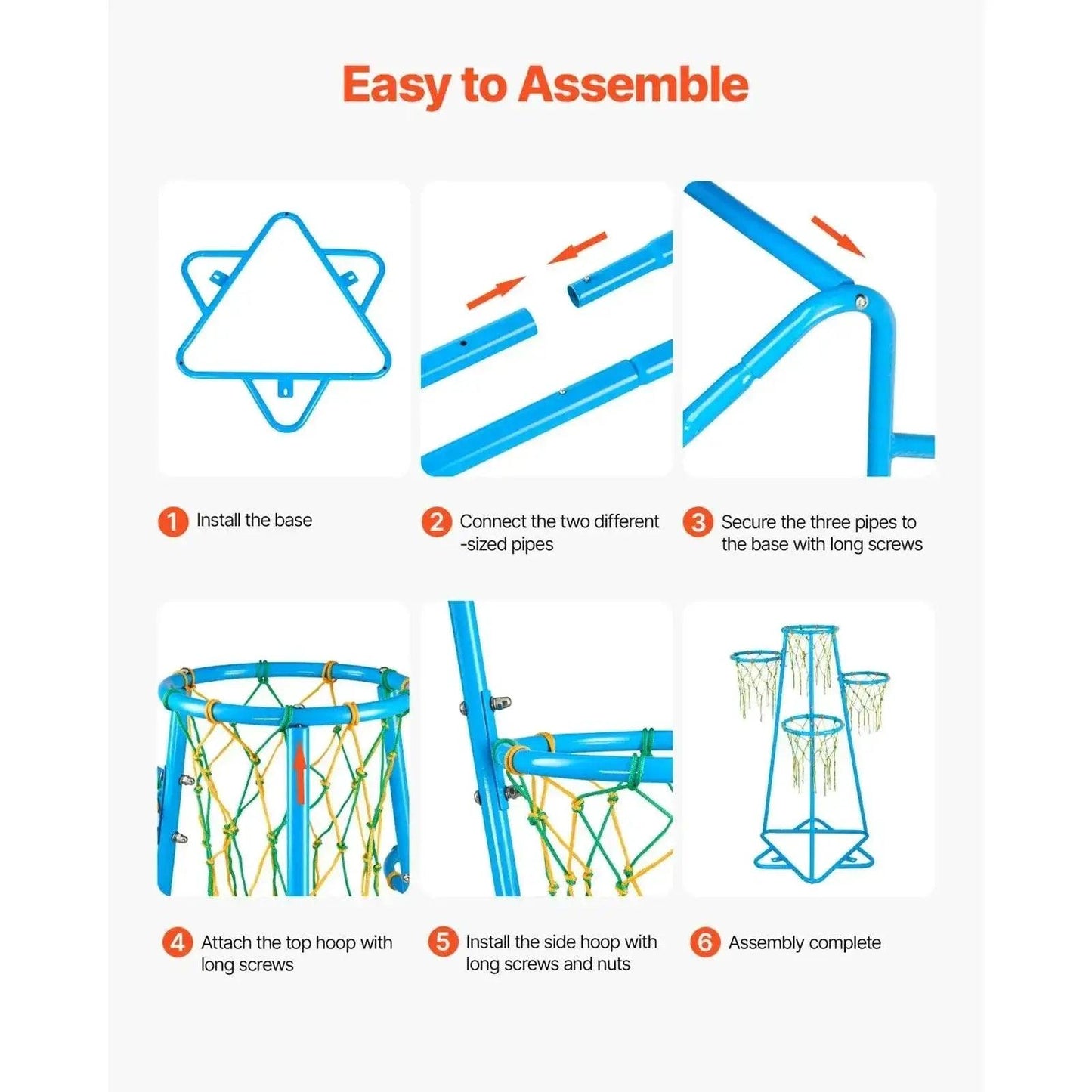 Easy to Assemble

1 Install the base

2 Connect the two different -sized pipes

3 Secure the three pipes to the base with long screws

4 Attach the top hoop with long screws

5 Install the side hoop with long screws and nuts

6 Assembly complete