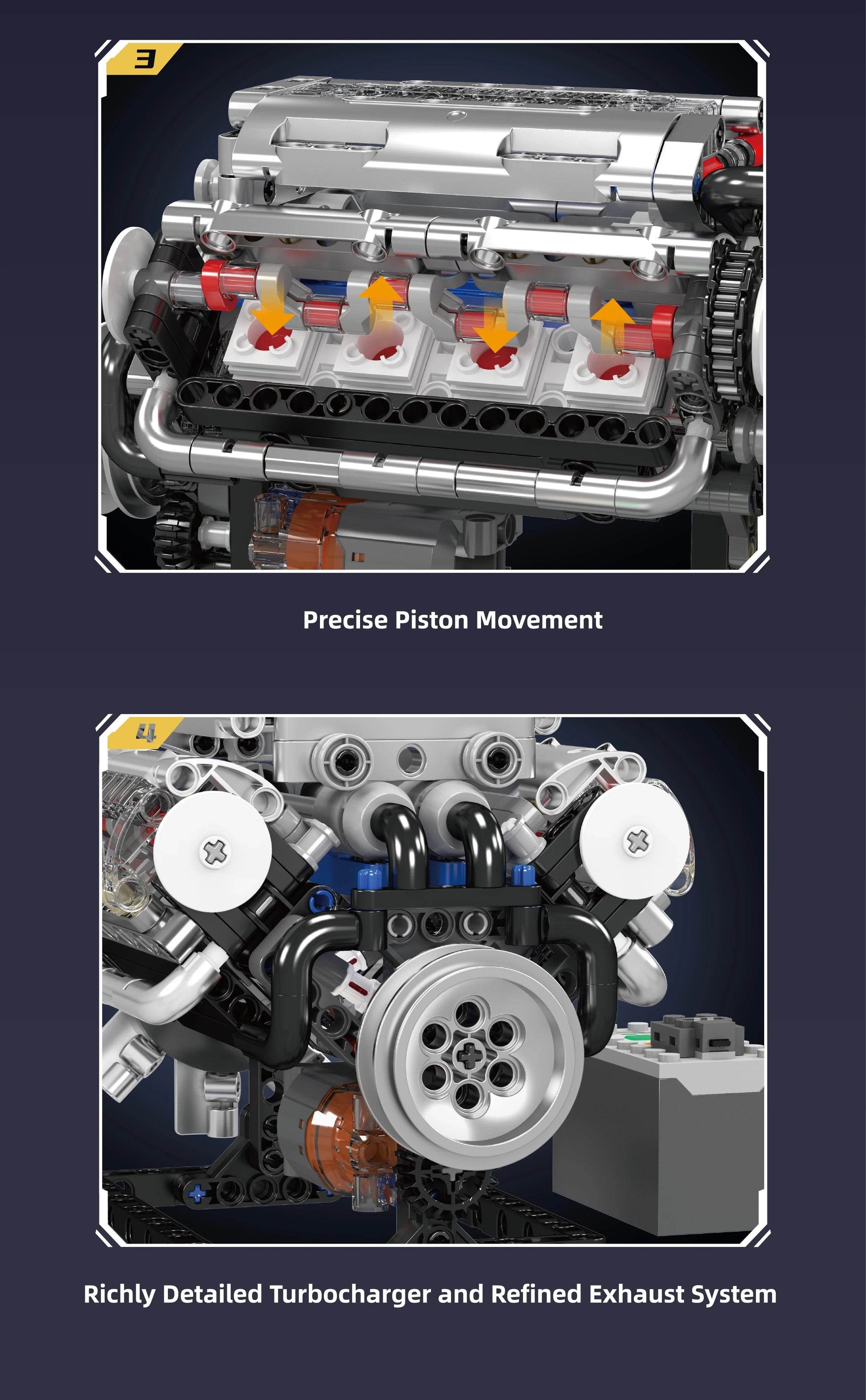 3

Precise Piston Movement

4

Richly Detailed Turbocharger and Refined Exhaust System