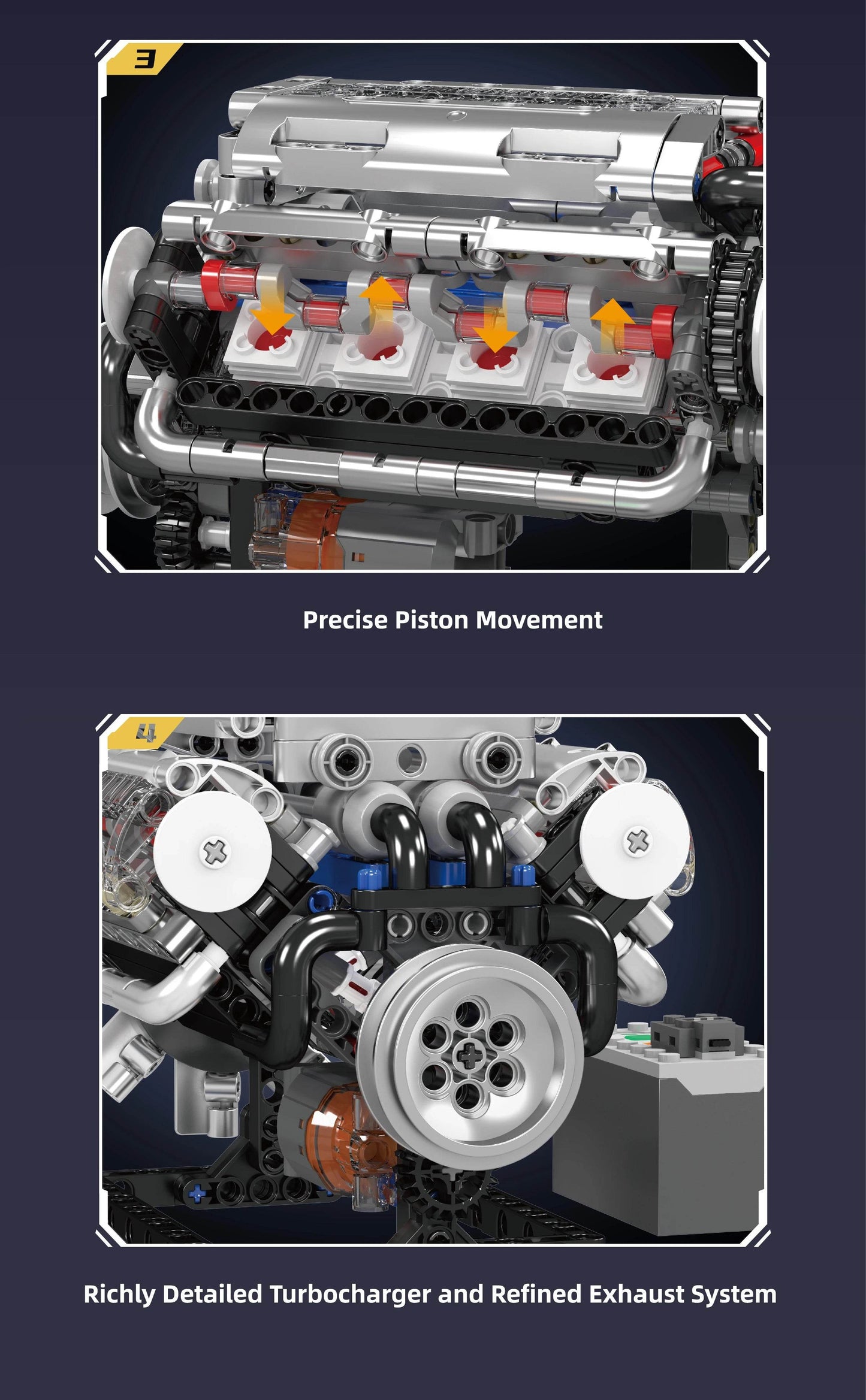 3

Precise Piston Movement

4

Richly Detailed Turbocharger and Refined Exhaust System