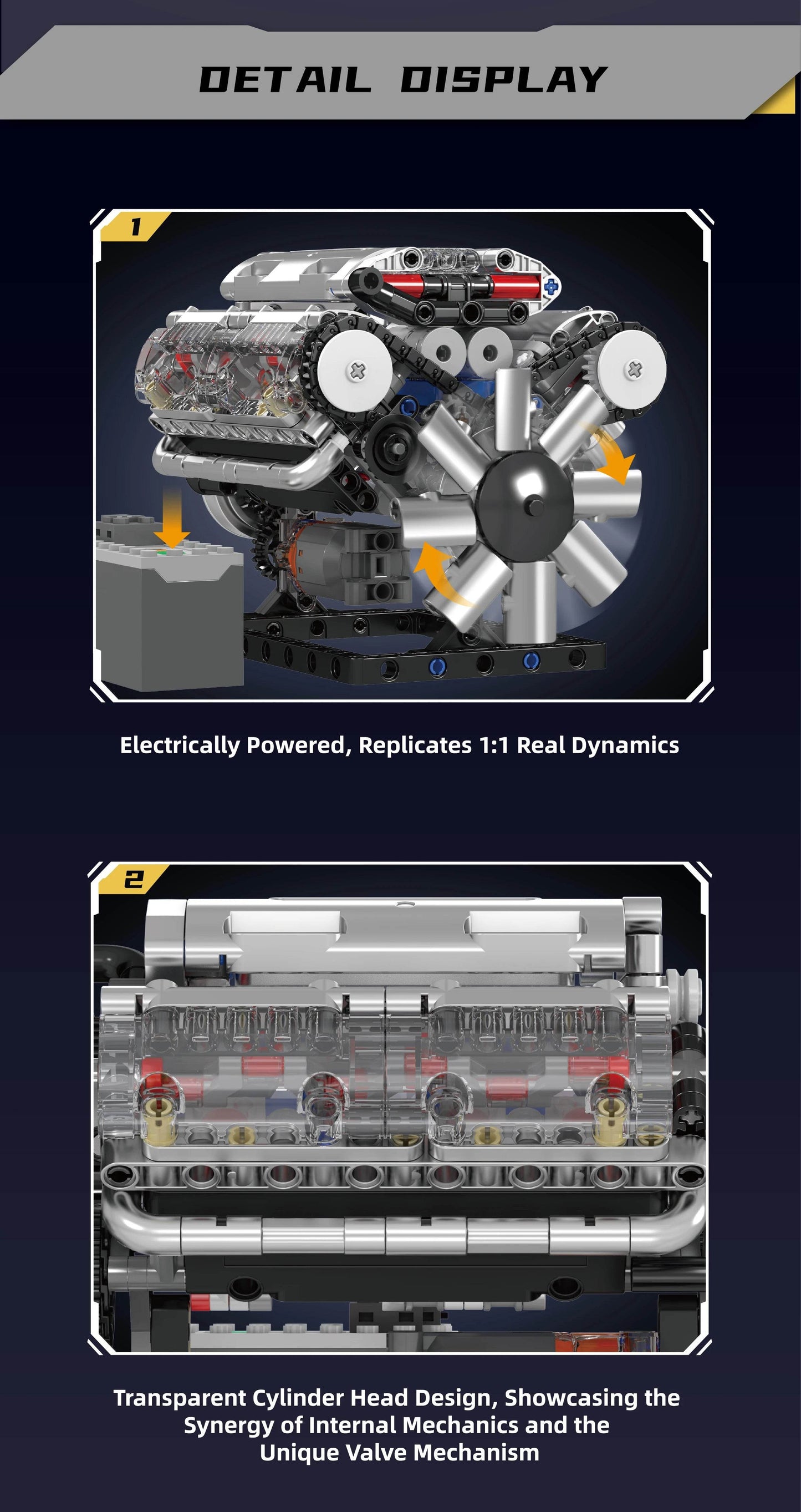 DETAIL DISPLAY

1

Electrically Powered, Replicates 1:1 Real Dynamics

2

Transparent Cylinder Head Design, Showcasing the Synergy of Internal Mechanics and the Unique Valve Mechanism