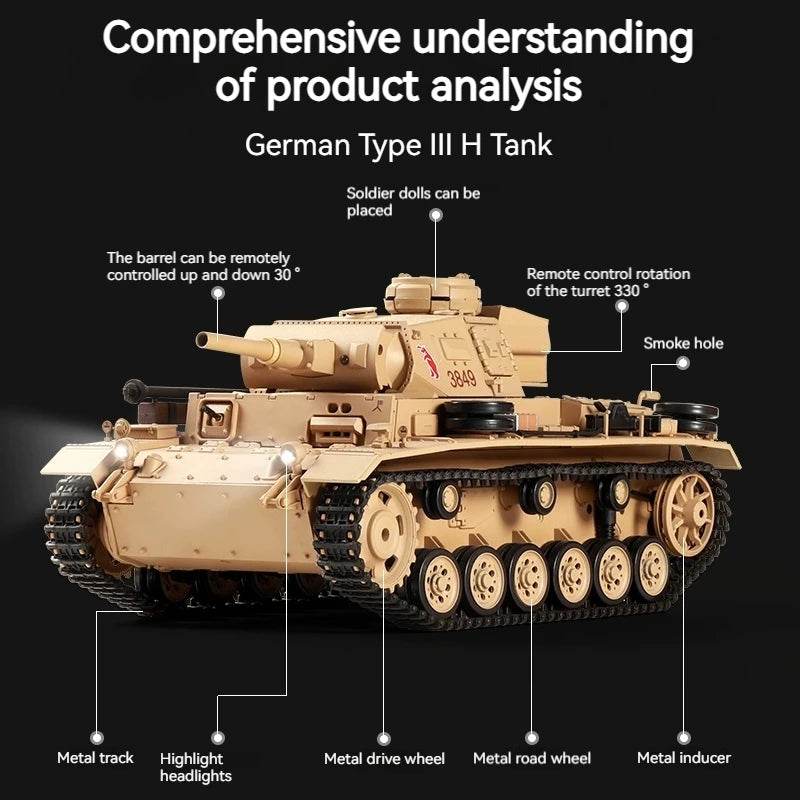 Comprehensive understanding of product analysis

German Type III H Tank

Soldier dolls can be placed

The barrel can be remotely controlled up and down 30 °

Remote control rotation of the turret 330 °

Smoke hole

3849

Metal track

Highlight headlights

Metal drive wheel

Metal road wheel

Metal inducer