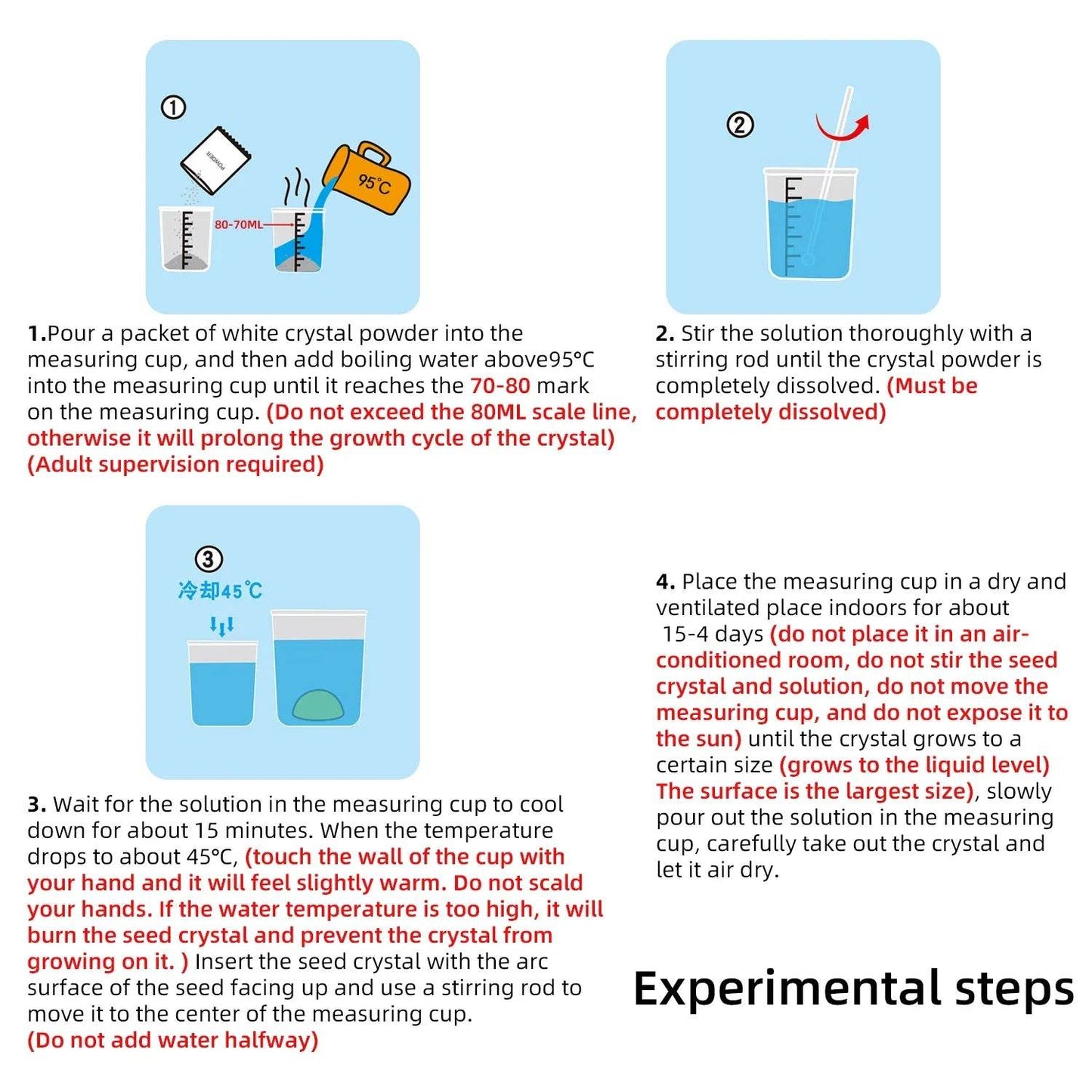 ①

POWDER

80-70ML

95°C

1.Pour a packet of white crystal powder into the measuring cup, and then add boiling water above95°C into the measuring cup until it reaches the 70-80 mark on the measuring cup. (Do not exceed the 80ML scale line, otherwise it will prolong the growth cycle of the crystal) (Adult supervision required)

②

2. Stir the solution thoroughly with a stirring rod until the crystal powder is completely dissolved. (Must be completely dissolved)

③

冷却45℃

3. Wait for the solution in the measuring cup to cool down for about 15 minutes. When the temperature drops to about 45°C, (touch the wall of the cup with your hand and it will feel slightly warm. Do not scald your hands. If the water temperature is too high, it will burn the seed crystal and prevent the crystal from growing on it. ) Insert the seed crystal with the arc surface of the seed facing up and use a stirring rod to move it to the center of the measuring cup.
(Do not add water halfway)

4. Place the measuring cup in a dry and ventilated place indoors for about 15-4 days (do not place it in an air-conditioned room, do not stir the seed crystal and solution, do not move the measuring cup, and do not expose it to the sun) until the crystal grows to a certain size (grows to the liquid level) The surface is the largest size), slowly pour out the solution in the measuring cup, carefully take out the crystal and let it air dry.

Experimental steps