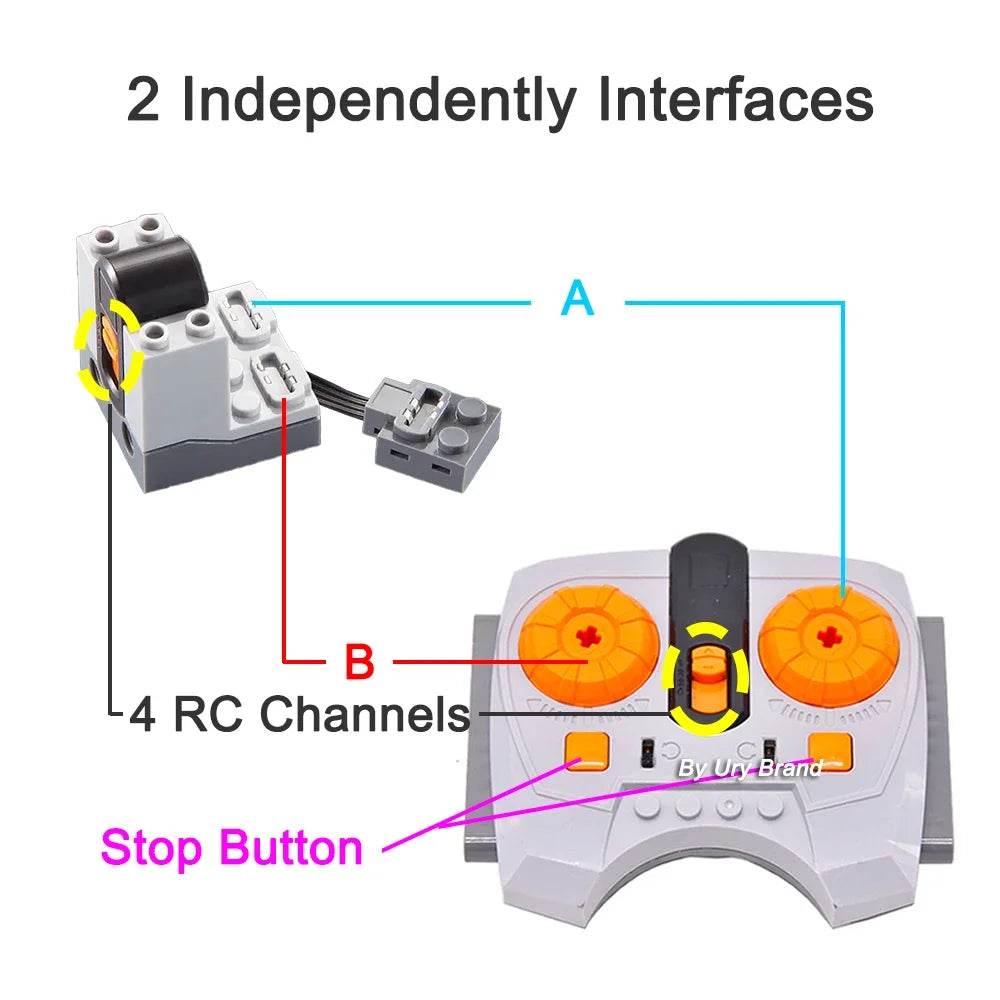 2 Independently Interfaces

A

B

4 RC Channels

By Ury Brand

Stop Button