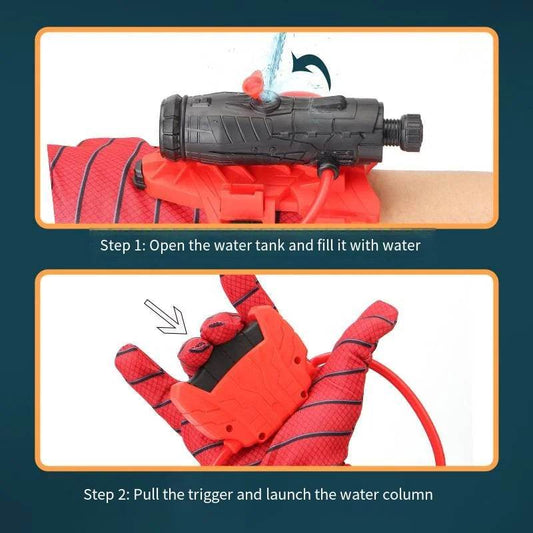 Step 1: Open the water tank and fill it with water

Step 2: Pull the trigger and launch the water column