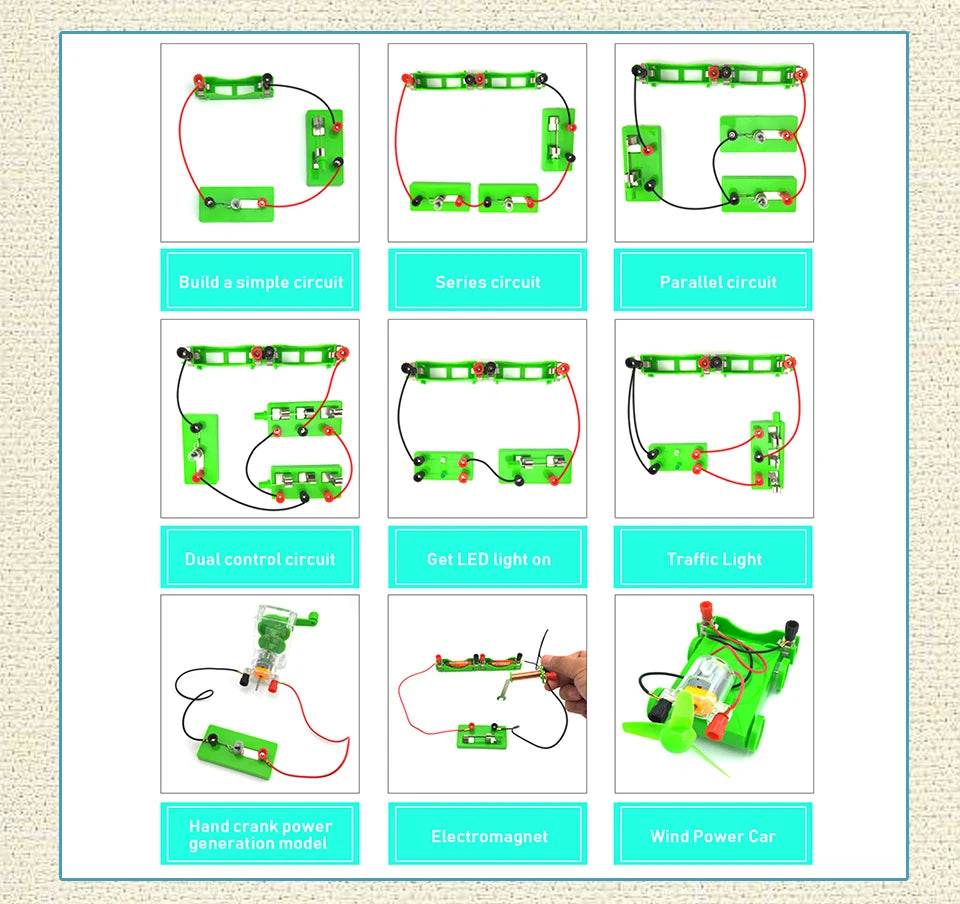 Build a simple circuit

Series circuit

Parallel circuit

Dual control circuit

Get LED light on

Traffic Light

Hand crank power generation model

Electromagnet

Wind Power Car