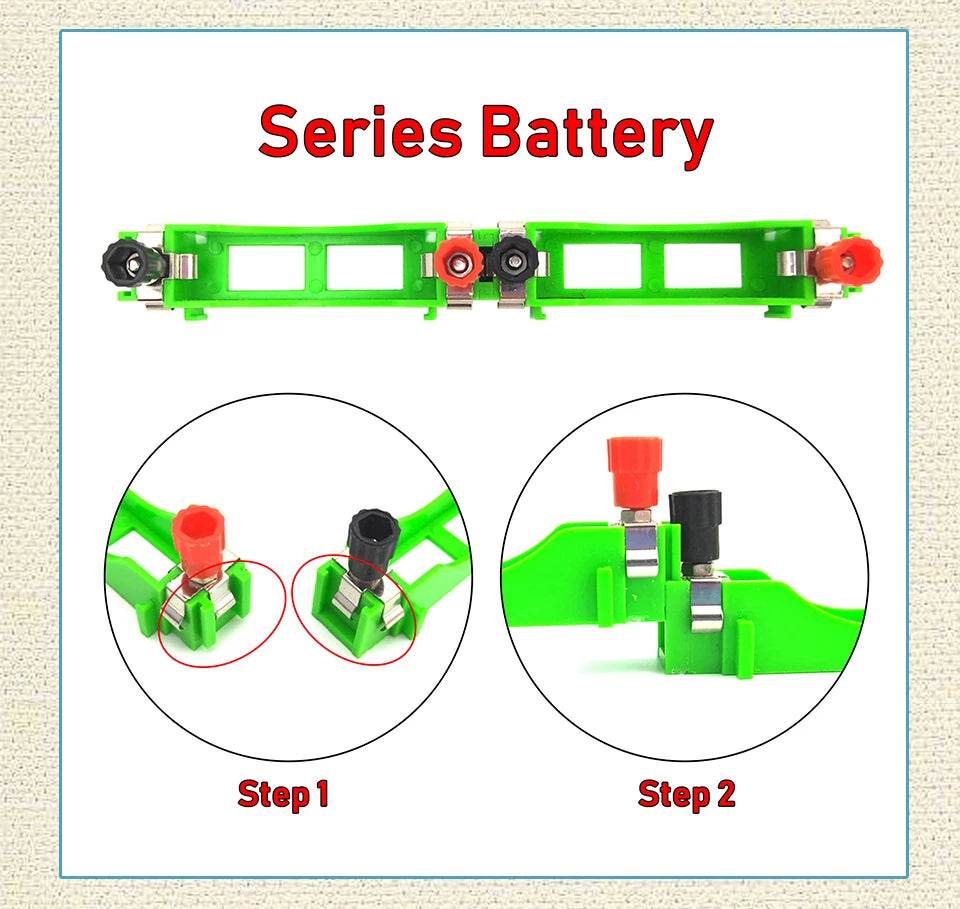 Series Battery

Step 1

Step 2