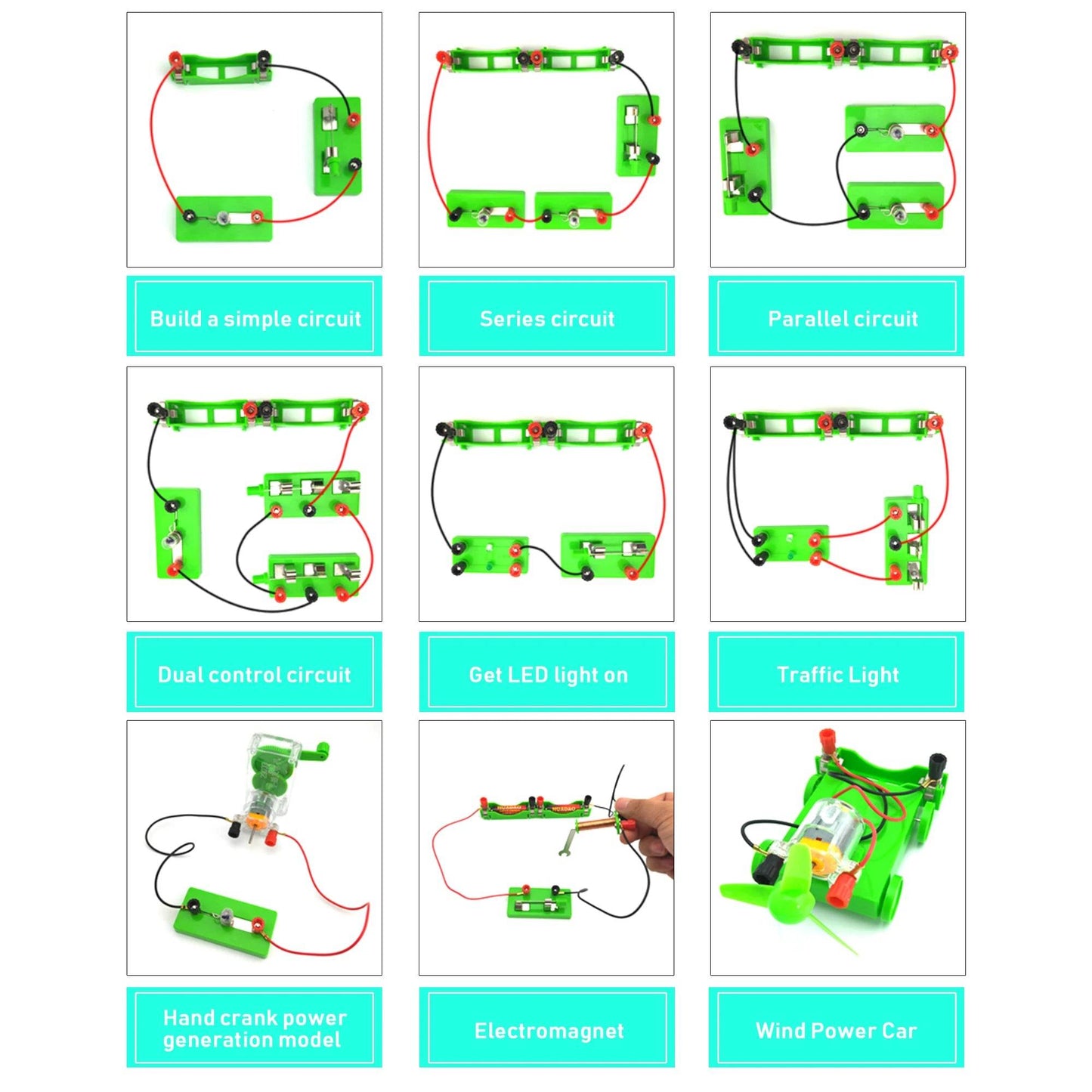 Build a simple circuit

Series circuit

Parallel circuit

Dual control circuit

Get LED light on

Traffic Light

Hand crank power generation model

Electromagnet

Wind Power Car