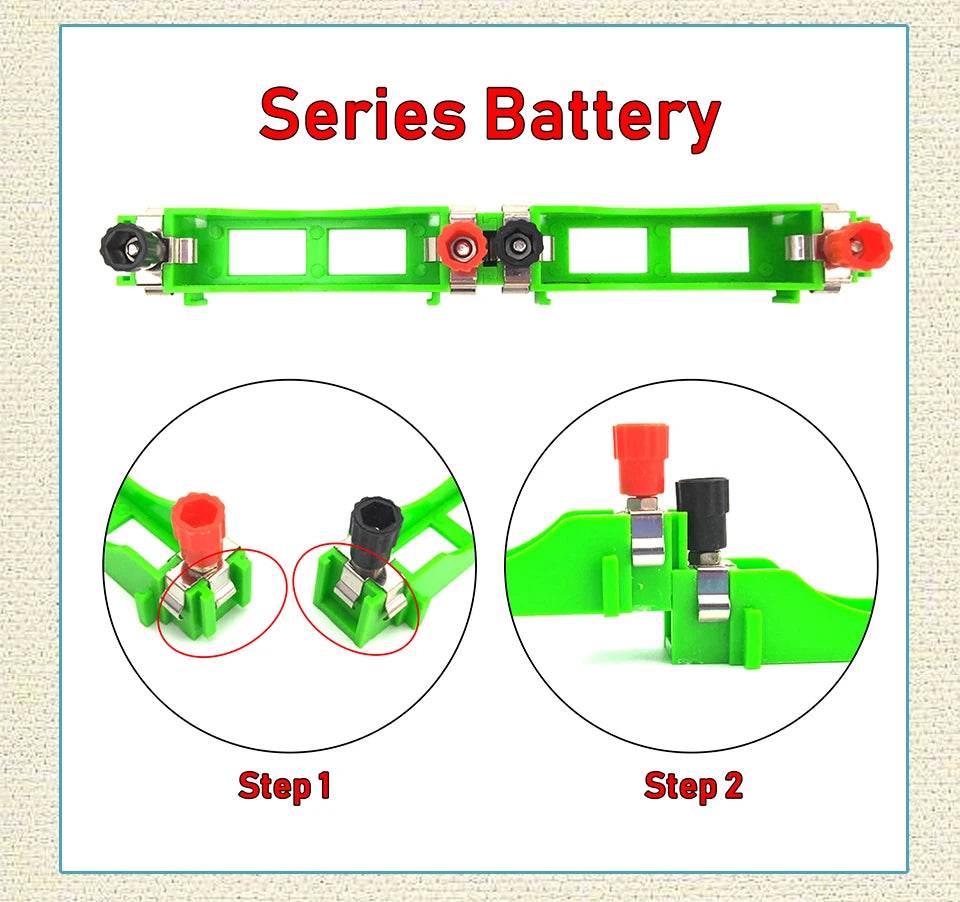 Series Battery

Step 1

Step 2