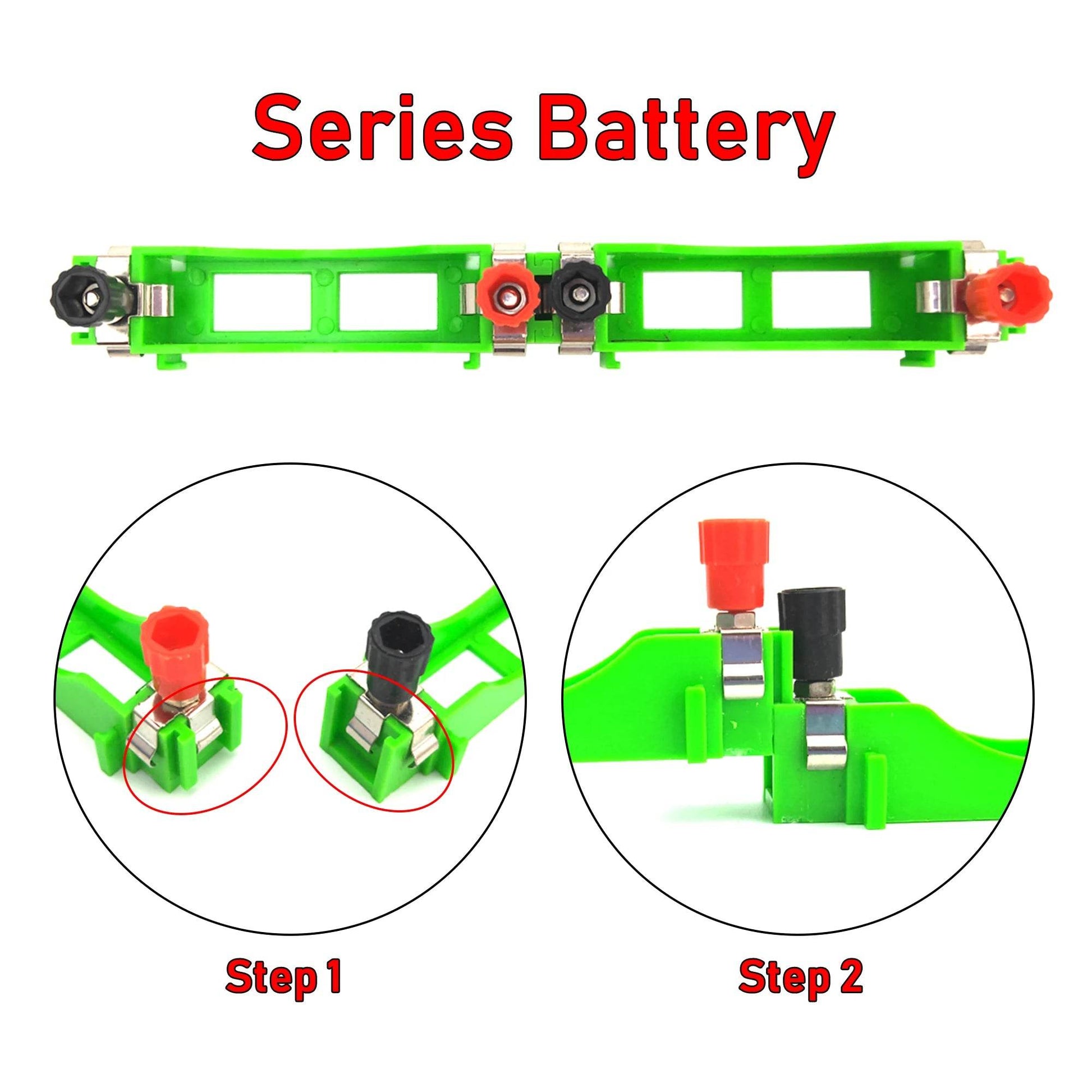 Series Battery

Step 1

Step 2