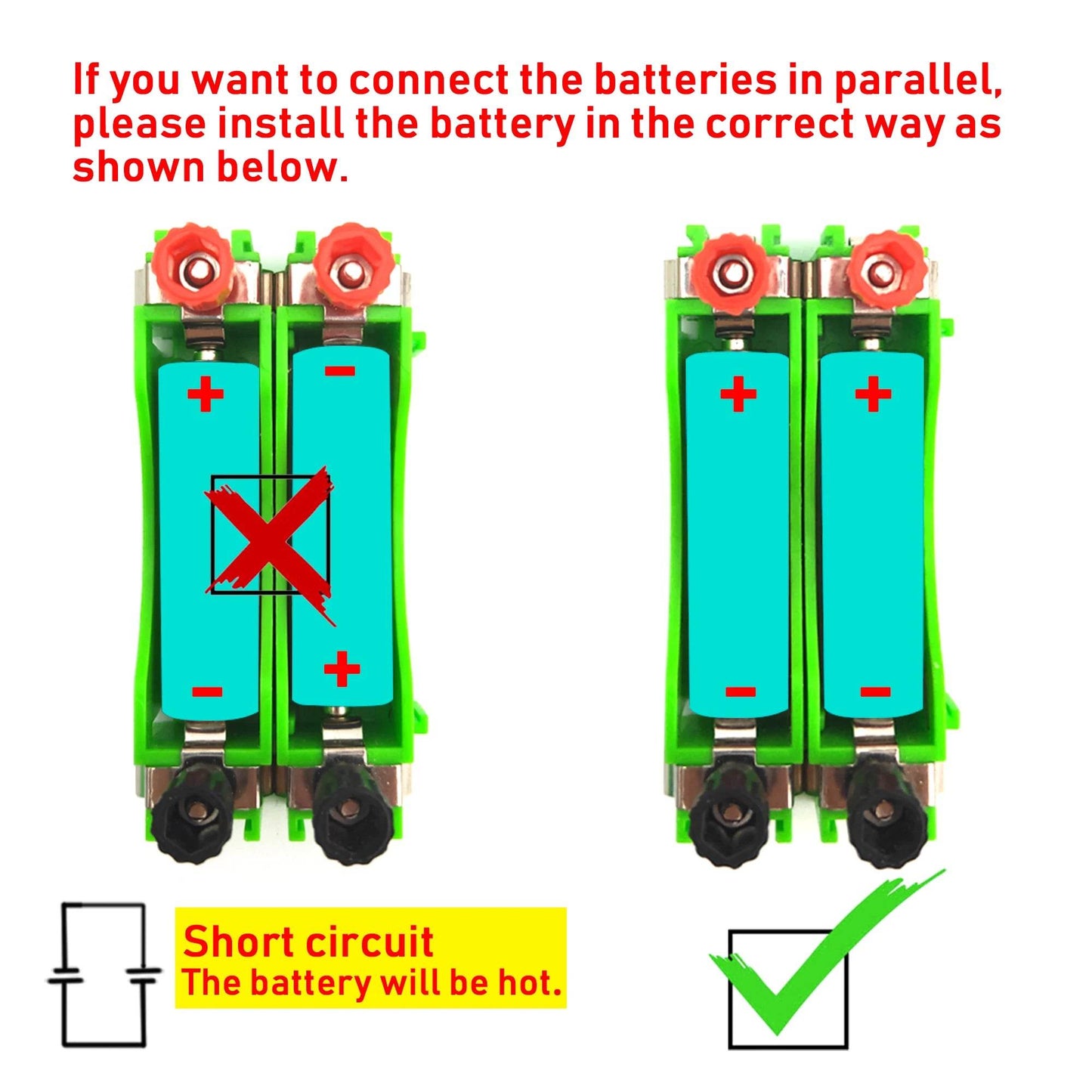 If you want to connect the batteries in parallel, please install the battery in the correct way as shown below.

+ −

− +

+ +

− −

Short circuit
The battery will be hot.