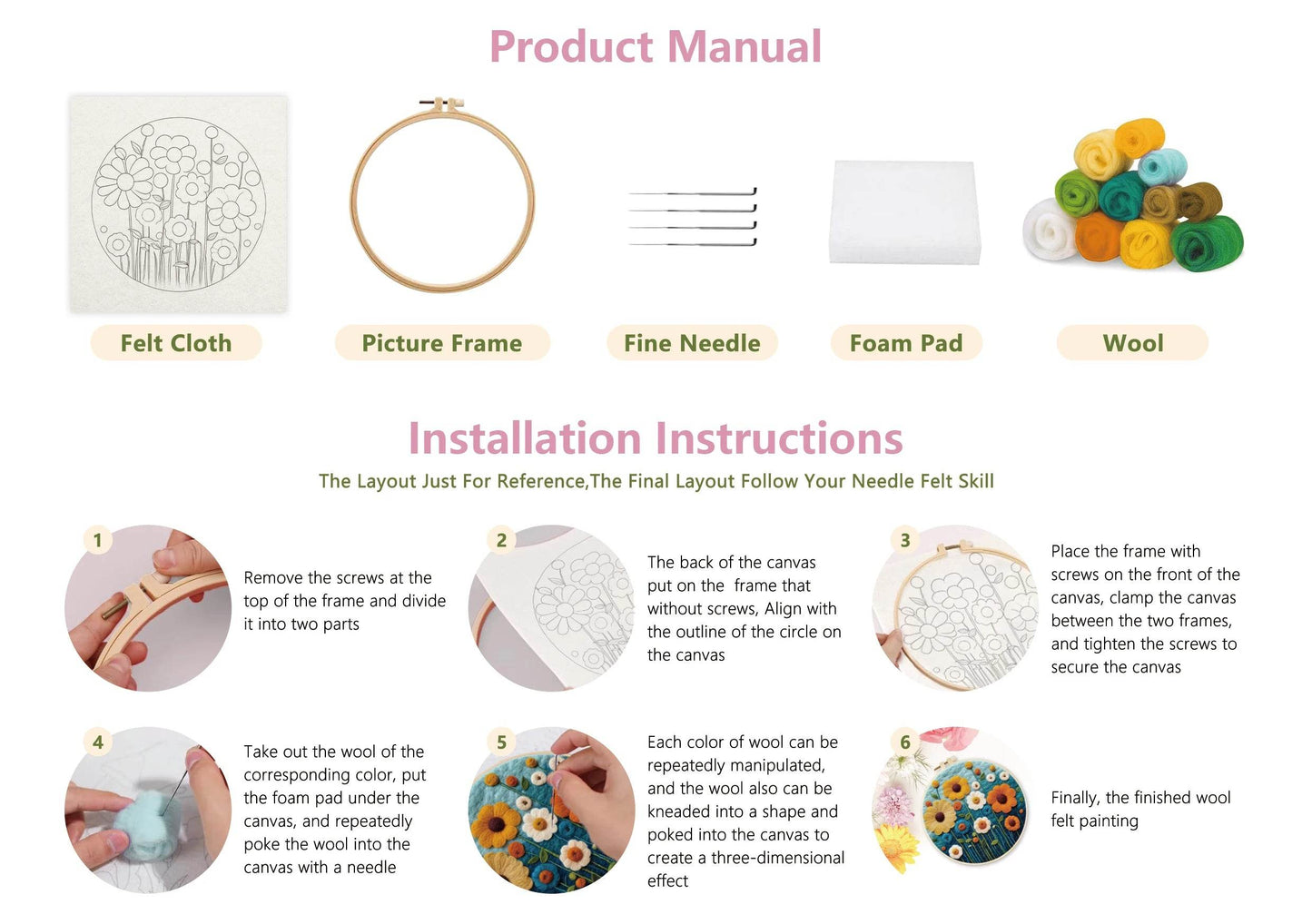 Product Manual

Felt Cloth

Picture Frame

Fine Needle

Foam Pad

Wool

Installation Instructions

The Layout Just For Reference,The Final Layout Follow Your Needle Felt Skill

1

Remove the screws at the top of the frame and divide it into two parts

2

The back of the canvas put on the frame that without screws, Align with the outline of the circle on the canvas

3

Place the frame with screws on the front of the canvas, clamp the canvas between the two frames, and tighten the screws to secure the canvas

4

Take out the wool of the corresponding color, put the foam pad under the canvas, and repeatedly poke the wool into the canvas with a needle

5

Each color of wool can be repeatedly manipulated, and the wool also can be kneaded into a shape and poked into the canvas to create a three-dimensional effect

6

Finally, the finished wool felt painting