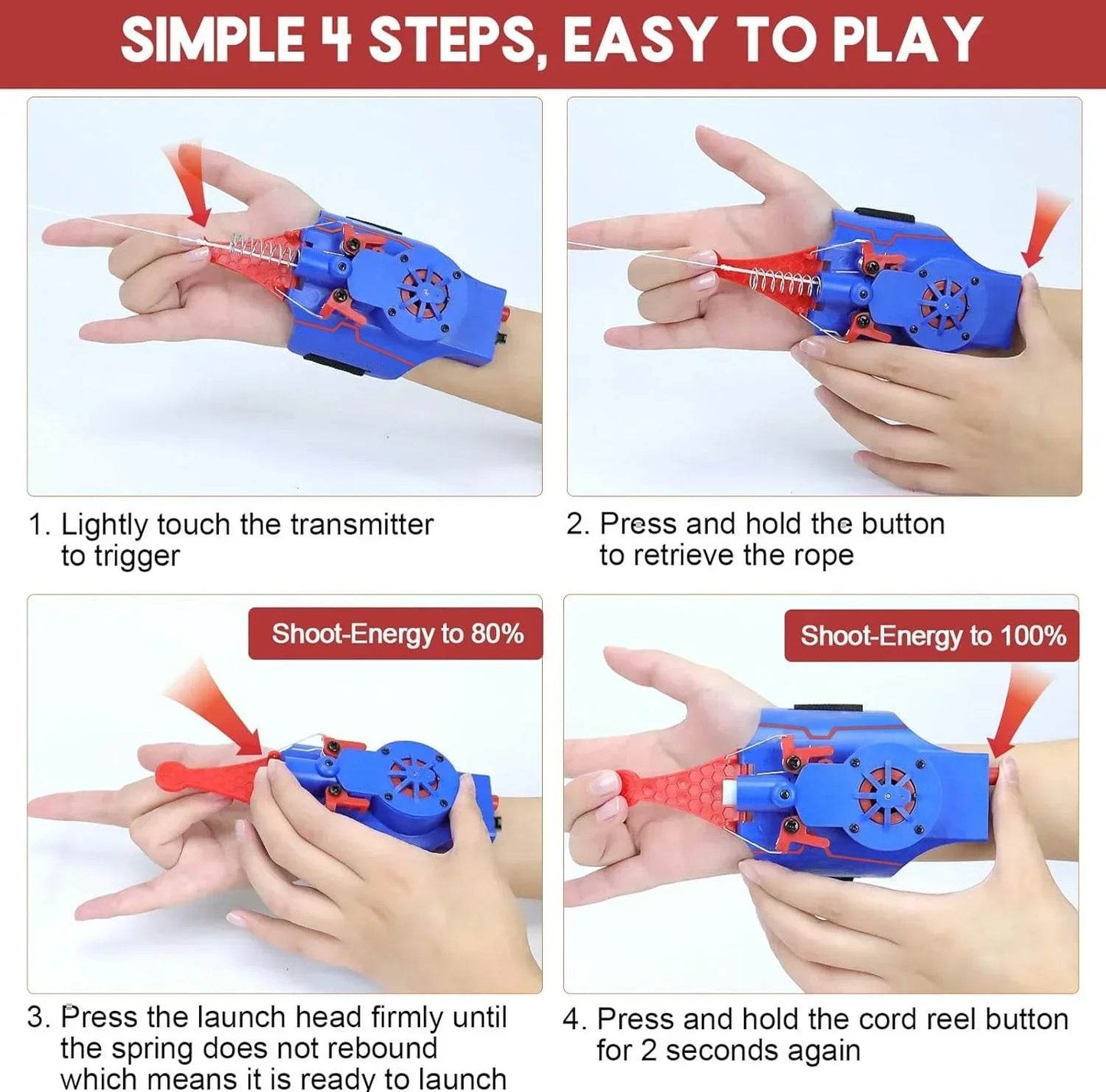 SIMPLE 4 STEPS, EASY TO PLAY

1. Lightly touch the transmitter to trigger

2. Press and hold the button to retrieve the rope

Shoot-Energy to 80%

Shoot-Energy to 100%

3. Press the launch head firmly until the spring does not rebound which means it is ready to launch

4. Press and hold the cord reel button for 2 seconds again