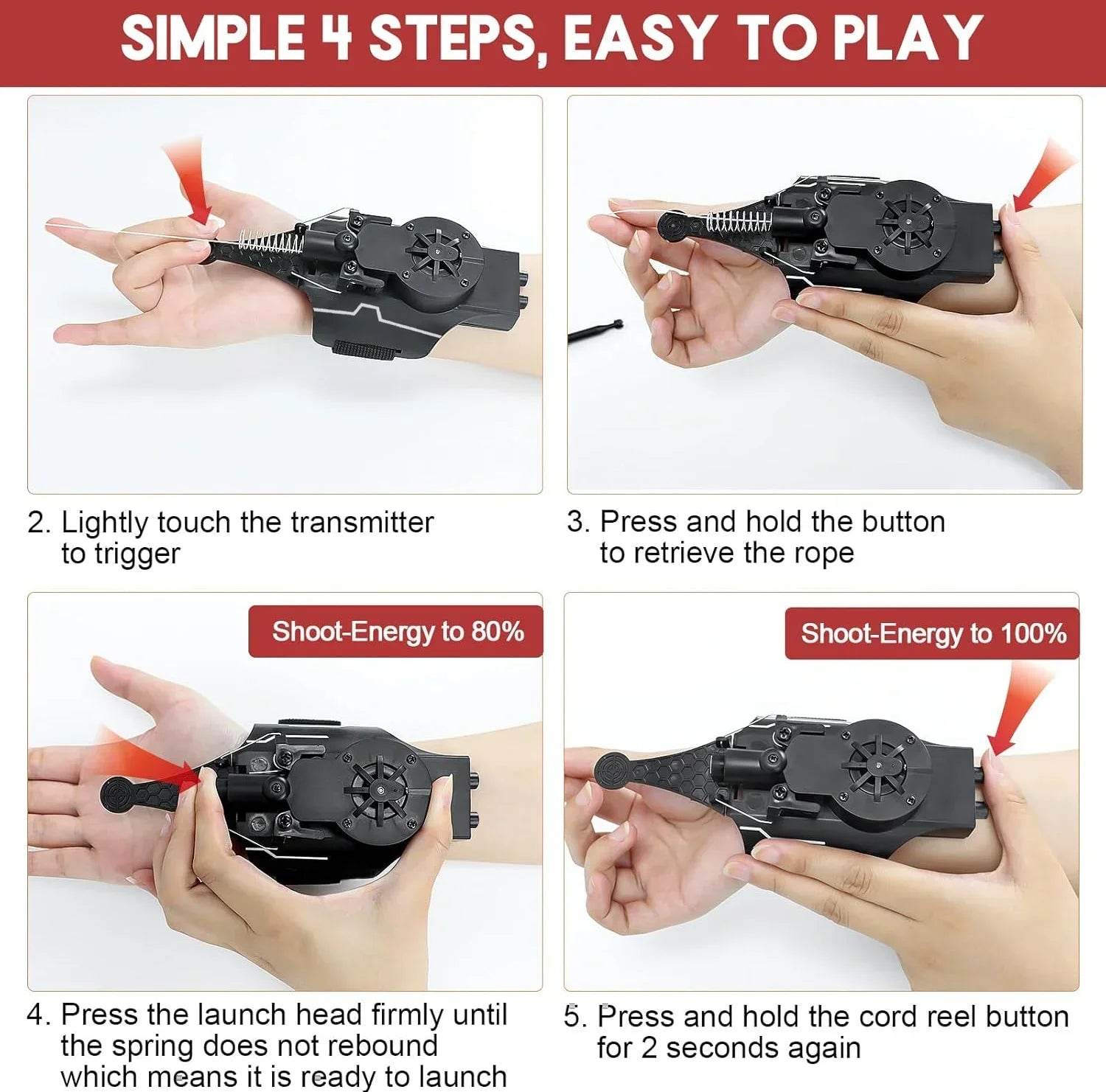 SIMPLE 4 STEPS, EASY TO PLAY

2. Lightly touch the transmitter to trigger

3. Press and hold the button to retrieve the rope

Shoot-Energy to 80%

4. Press the launch head firmly until the spring does not rebound which means it is ready to launch

Shoot-Energy to 100%

5. Press and hold the cord reel button for 2 seconds again