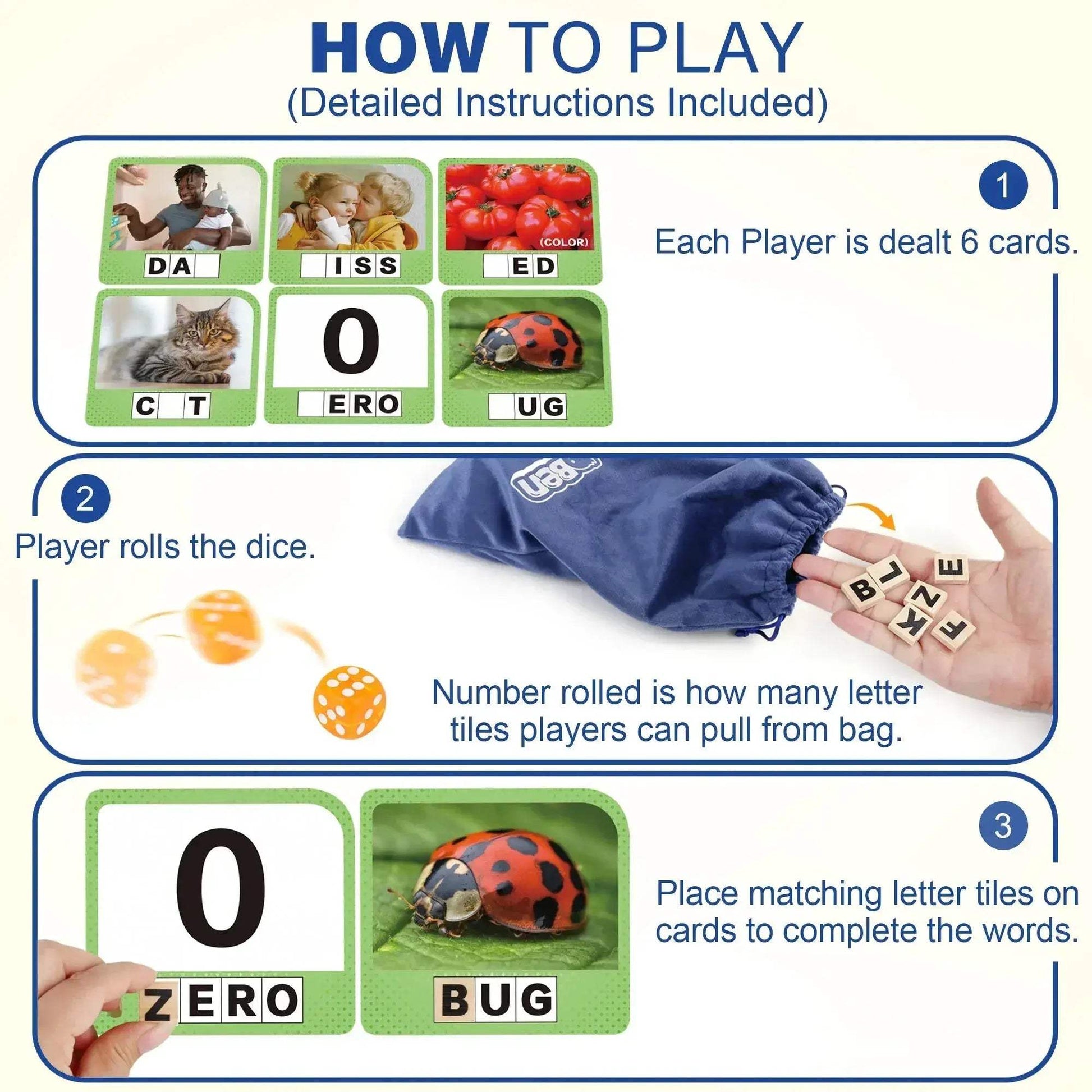 HOW TO PLAY
(Detailed Instructions Included)

DA
ISS
(COLOR)
ED
C T
0
ERO
UG

1
Each Player is dealt 6 cards.

2
Player rolls the dice.

BEN

B L Z E K F

Number rolled is how many letter tiles players can pull from bag.

0
ZERO
BUG

3
Place matching letter tiles on cards to complete the words.