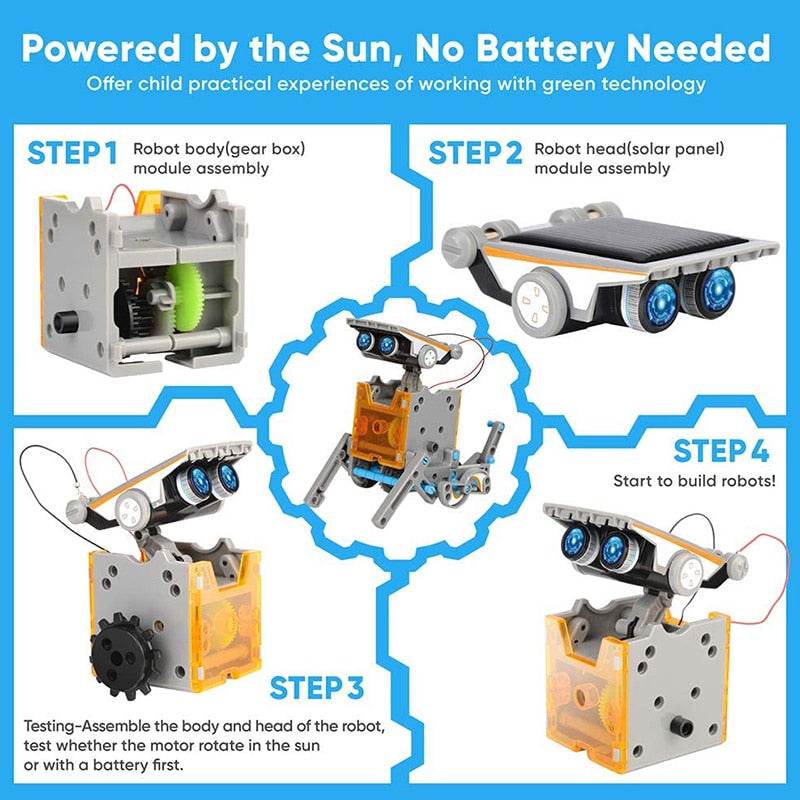 Powered by the Sun, No Battery Needed

Offer child practical experiences of working with green technology

STEP 1 Robot body(gear box) module assembly

STEP 2 Robot head(solar panel) module assembly

STEP 4

Start to build robots!

STEP 3

Testing-Assemble the body and head of the robot, test whether the motor rotate in the sun or with a battery first.