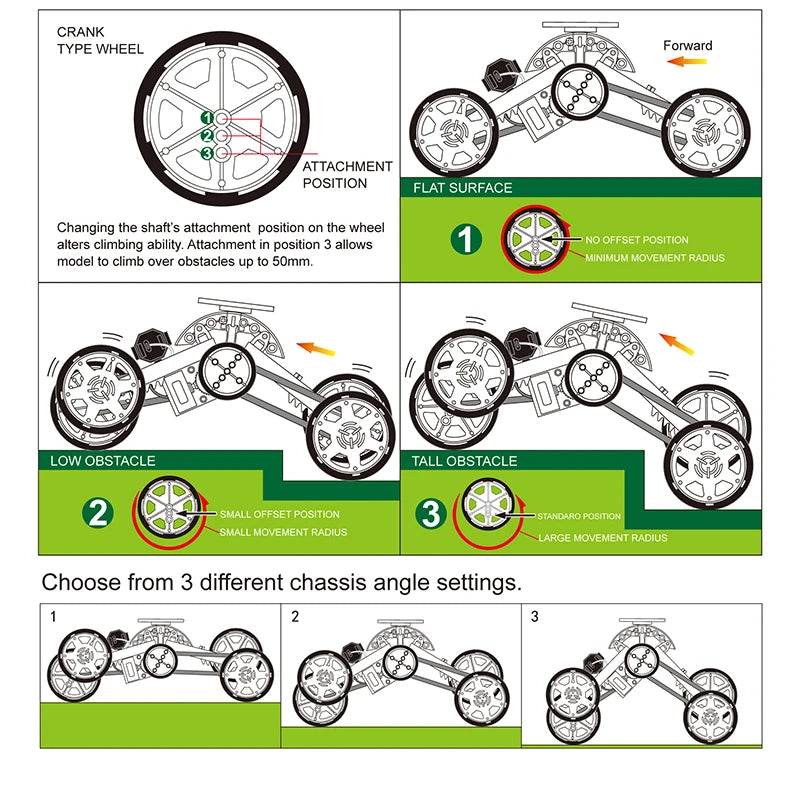 CRANK
TYPE WHEEL

1
2
3

ATTACHMENT
POSITION

Changing the shaft's attachment position on the wheel alters climbing ability. Attachment in position 3 allows model to climb over obstacles up to 50mm.

Forward

FLAT SURFACE

1

NO OFFSET POSITION
MINIMUM MOVEMENT RADIUS

LOW OBSTACLE

2

SMALL OFFSET POSITION
SMALL MOVEMENT RADIUS

TALL OBSTACLE

3

STANDARO POSITION
LARGE MOVEMENT RADIUS

Choose from 3 different chassis angle settings.

1

2

3