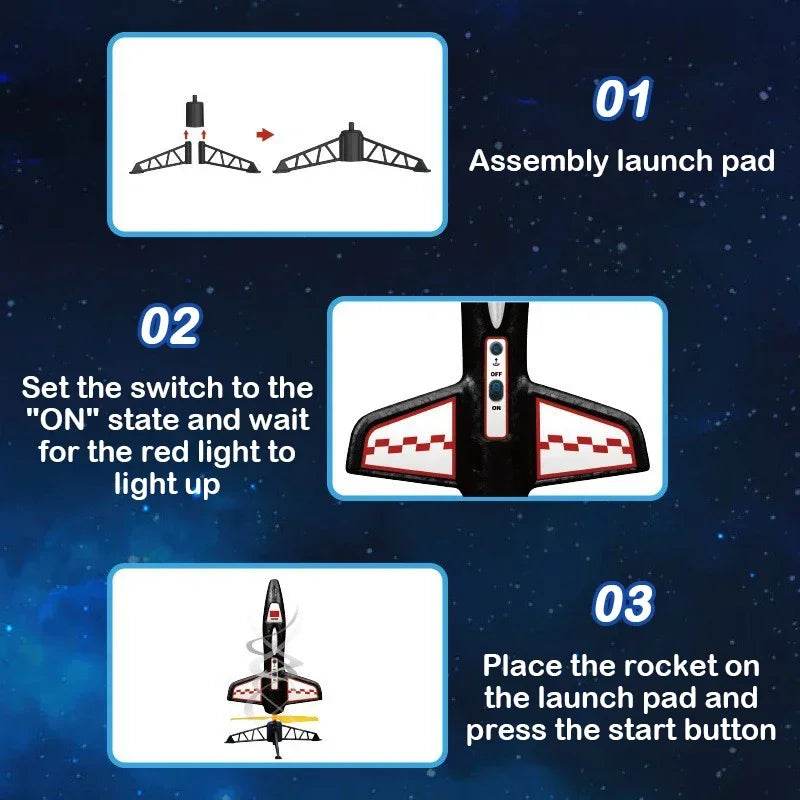 01

Assembly launch pad

02

Set the switch to the "ON" state and wait for the red light to light up

OFF

ON

03

Place the rocket on the launch pad and press the start button