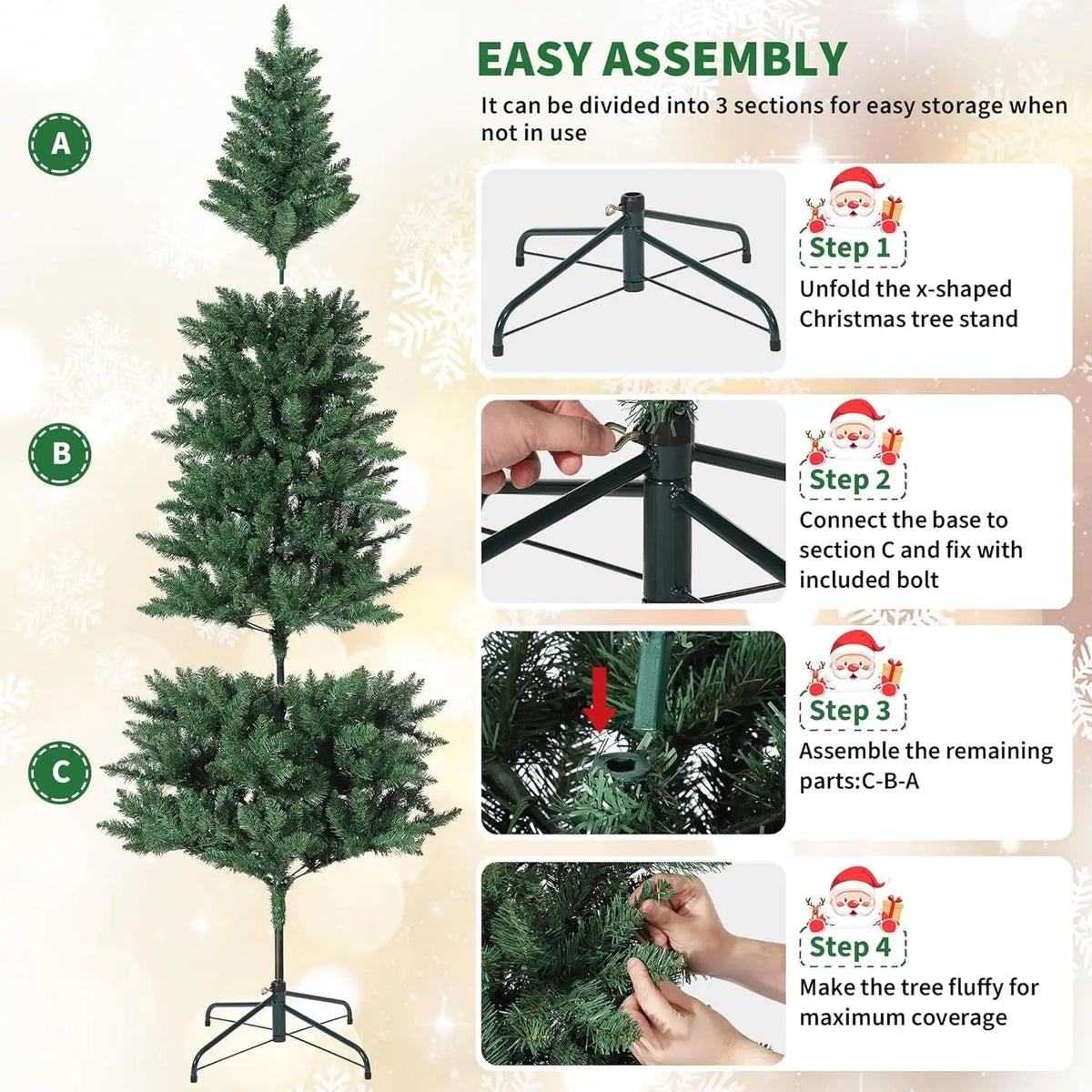 A

B

C

EASY ASSEMBLY

It can be divided into 3 sections for easy storage when not in use

Step 1

Unfold the x-shaped Christmas tree stand

Step 2

Connect the base to section C and fix with included bolt

Step 3

Assemble the remaining parts:C-B-A

Step 4

Make the tree fluffy for maximum coverage