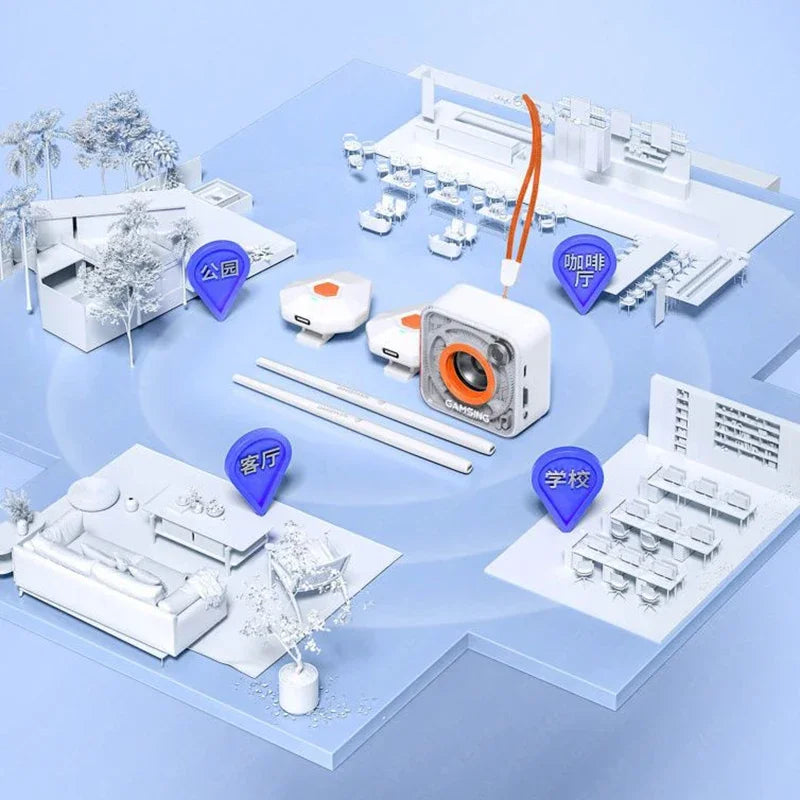 公园

咖啡厅

GAMSING

客厅

学校