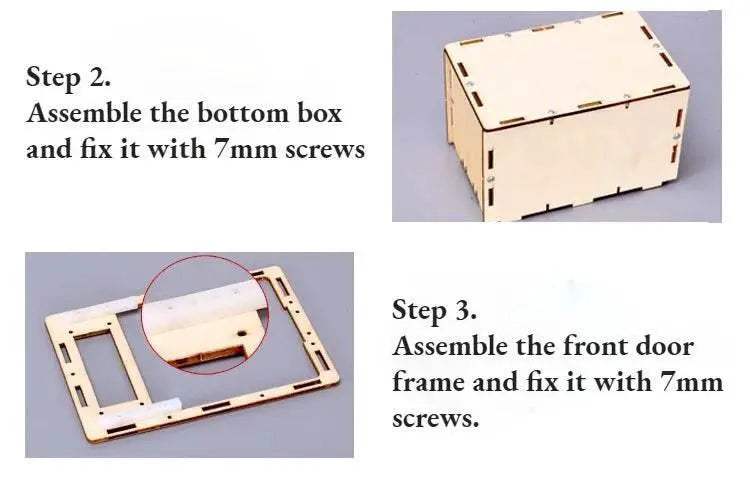 Step 2.
Assemble the bottom box and fix it with 7mm screws

Step 3.
Assemble the front door frame and fix it with 7mm screws.