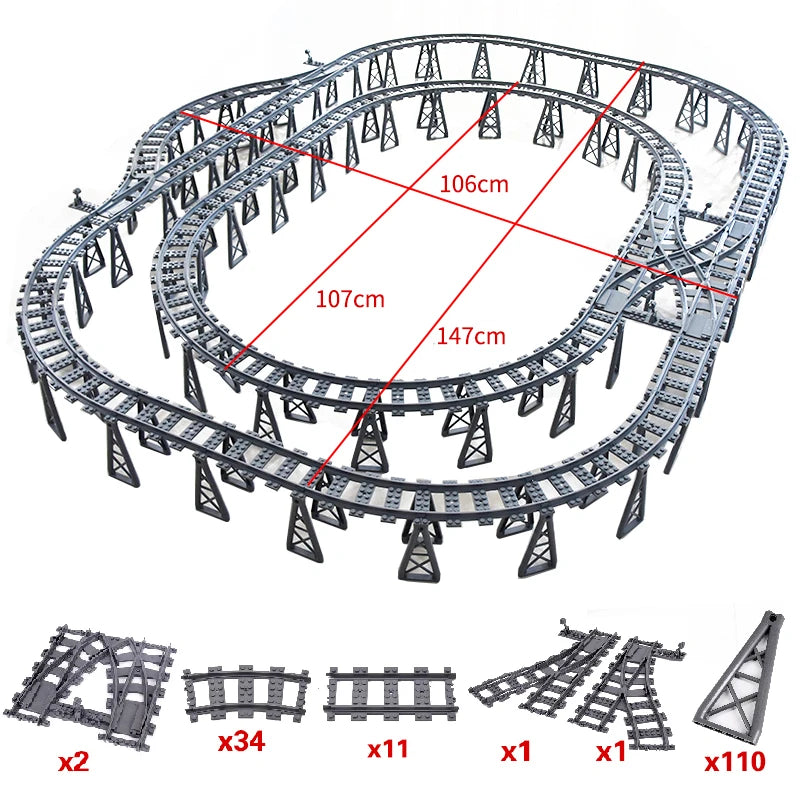 106cm

107cm

147cm

x2

x34

x11

x1

x1

x110