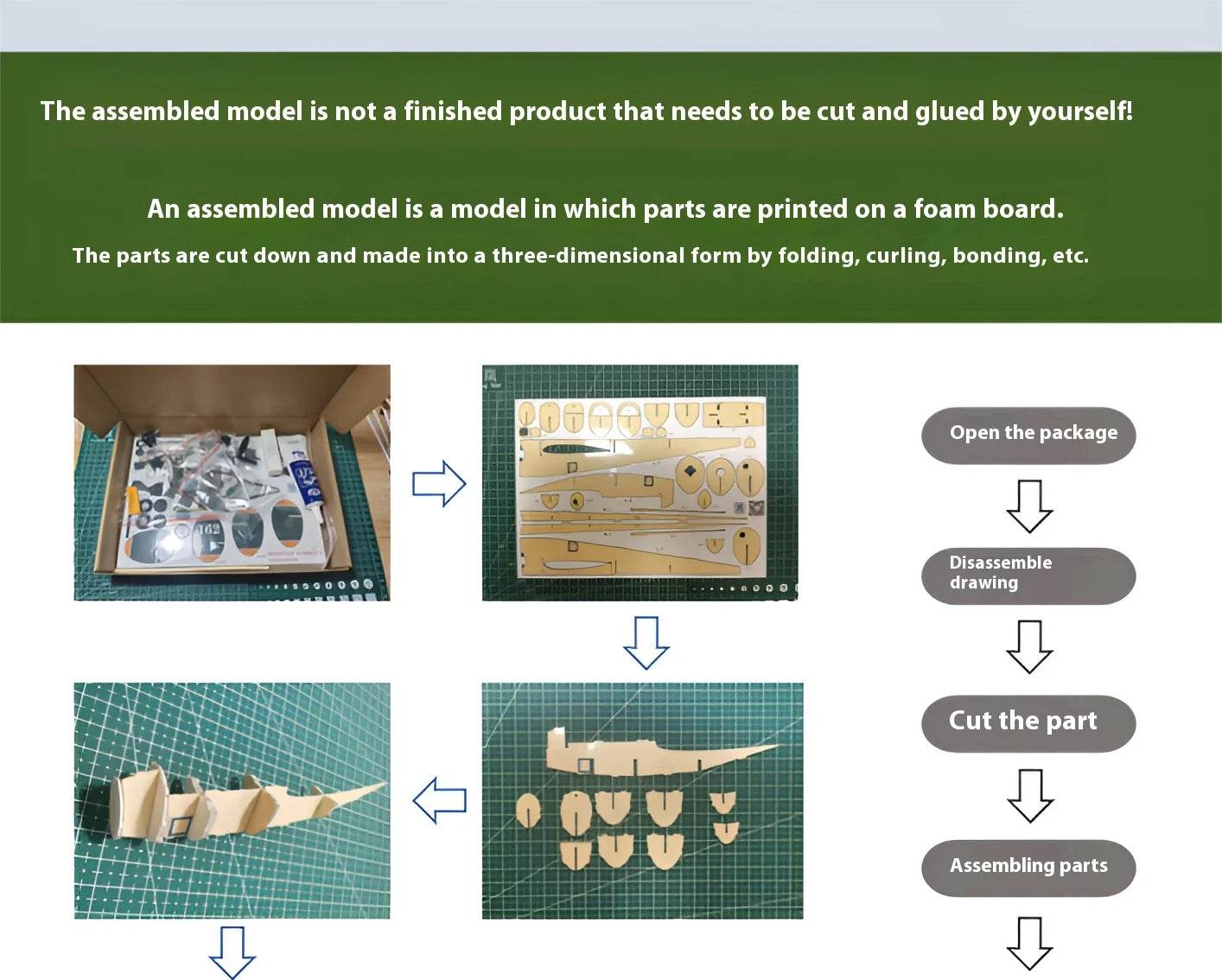 The assembled model is not a finished product that needs to be cut and glued by yourself!

An assembled model is a model in which parts are printed on a foam board.

The parts are cut down and made into a three-dimensional form by folding, curling, bonding, etc.

Open the package

Disassemble drawing

Cut the part

Assembling parts