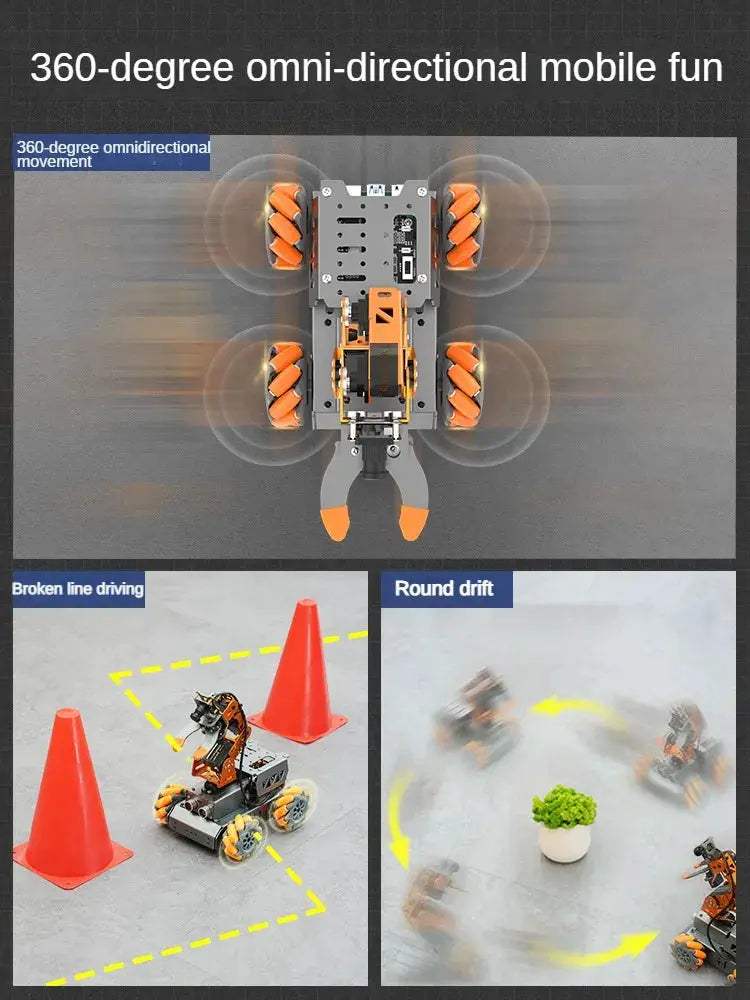 360-degree omni-directional mobile fun

360-degree omnidirectional movement

Broken line driving

Round drift