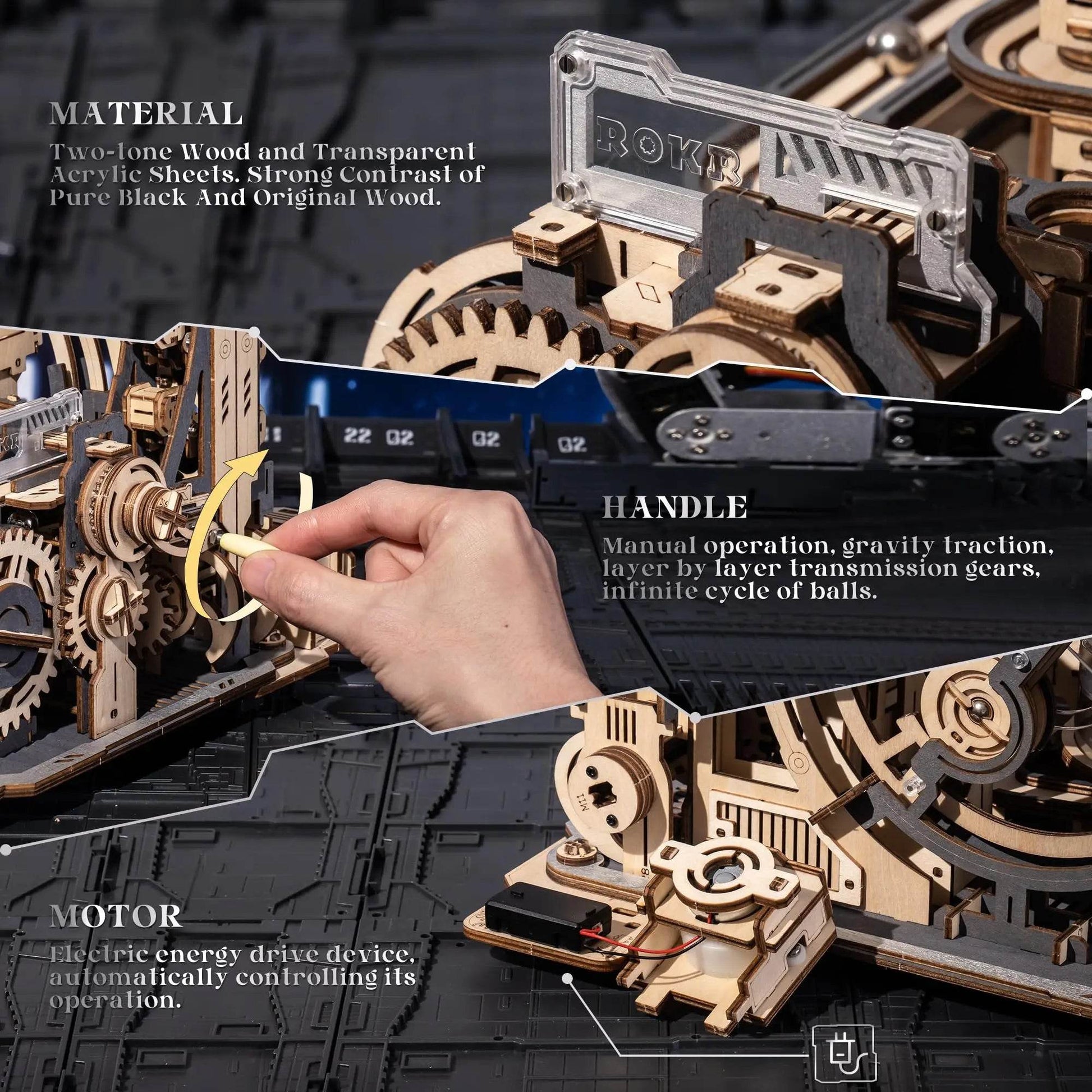 MATERIAL

Two-tone Wood and Transparent Acrylic Sheets. Strong Contrast of Pure Black And Original Wood.

ROKR

22 02 02 02

HANDLE

Manual operation, gravity traction, layer by layer transmission gears, infinite cycle of balls.

M11

MOTOR

Electric energy drive device, automatically controlling its operation.