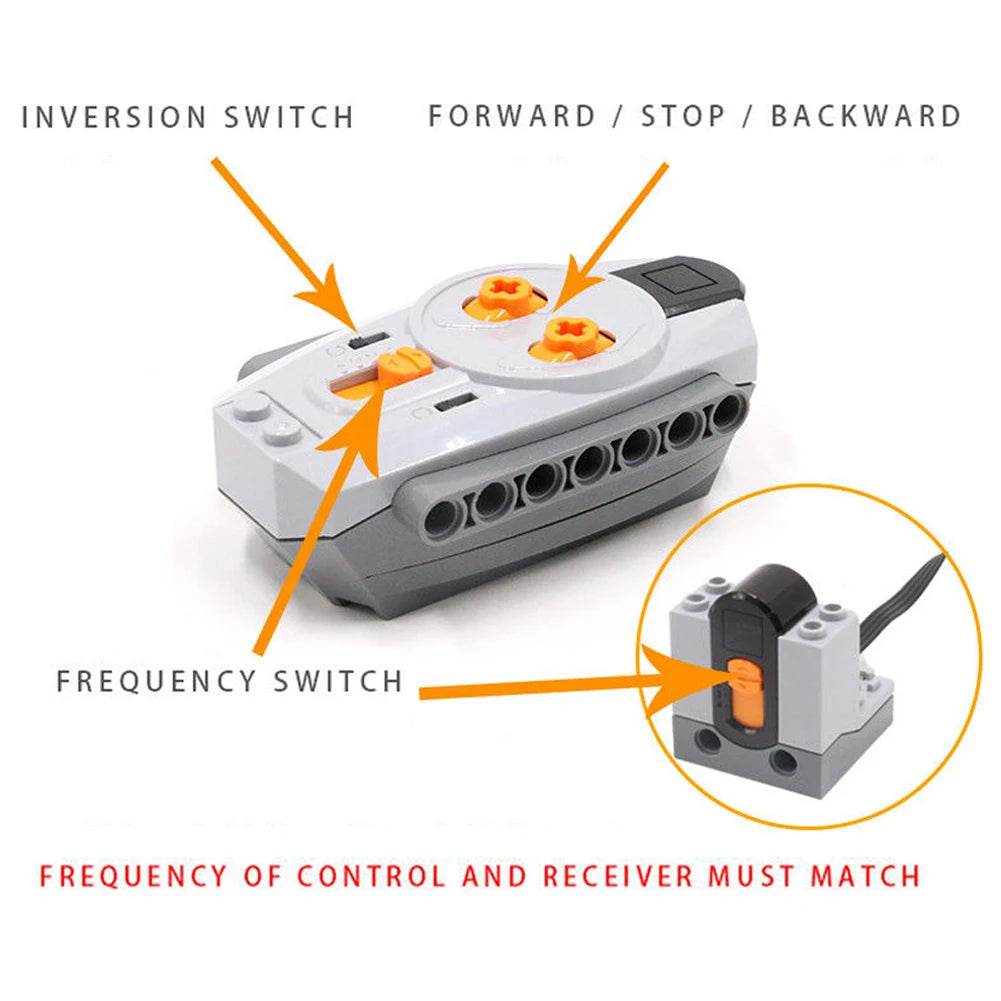 INVERSION SWITCH

FORWARD / STOP / BACKWARD

FREQUENCY SWITCH

FREQUENCY OF CONTROL AND RECEIVER MUST MATCH