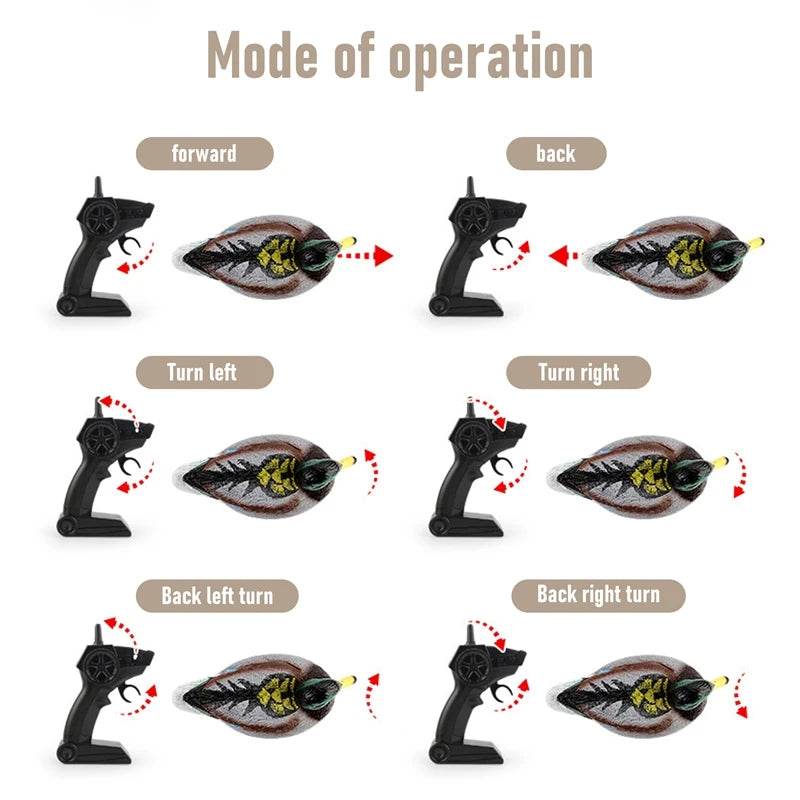 Mode of operation

forward

back

Turn left

Turn right

Back left turn

Back right turn