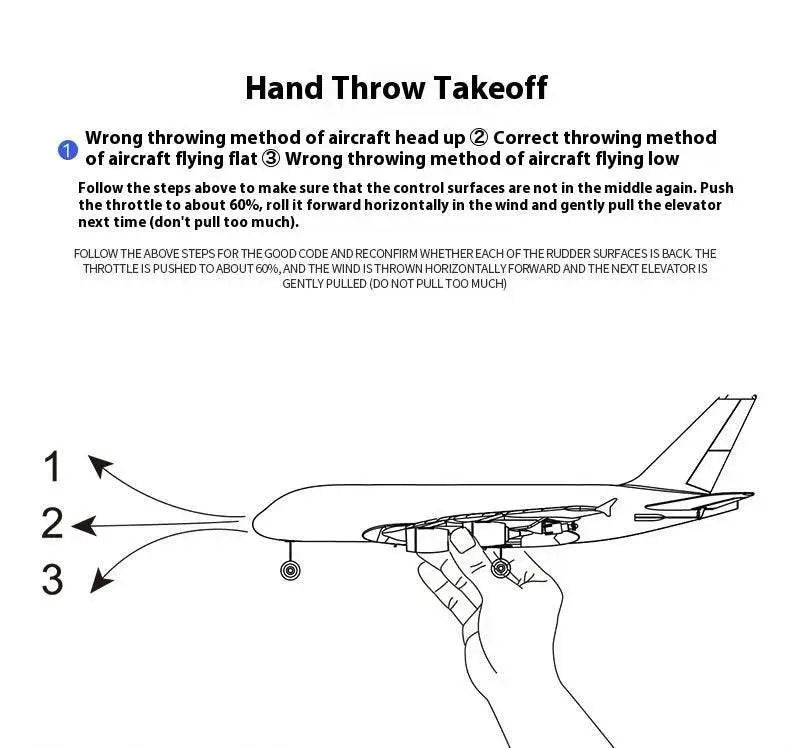 Hand Throw Takeoff

① Wrong throwing method of aircraft head up ② Correct throwing method of aircraft flying flat ③ Wrong throwing method of aircraft flying low

Follow the steps above to make sure that the control surfaces are not in the middle again. Push the throttle to about 60%, roll it forward horizontally in the wind and gently pull the elevator next time (don't pull too much).

FOLLOW THE ABOVE STEPS FOR THE GOOD CODE AND RECONFIRM WHETHER EACH OF THE RUDDER SURFACES IS BACK. THE THROTTLE IS PUSHED TO ABOUT 60%, AND THE WIND IS THROWN HORIZONTALLY FORWARD AND THE NEXT ELEVATOR IS GENTLY PULLED (DO NOT PULL TOO MUCH)

1
2
3