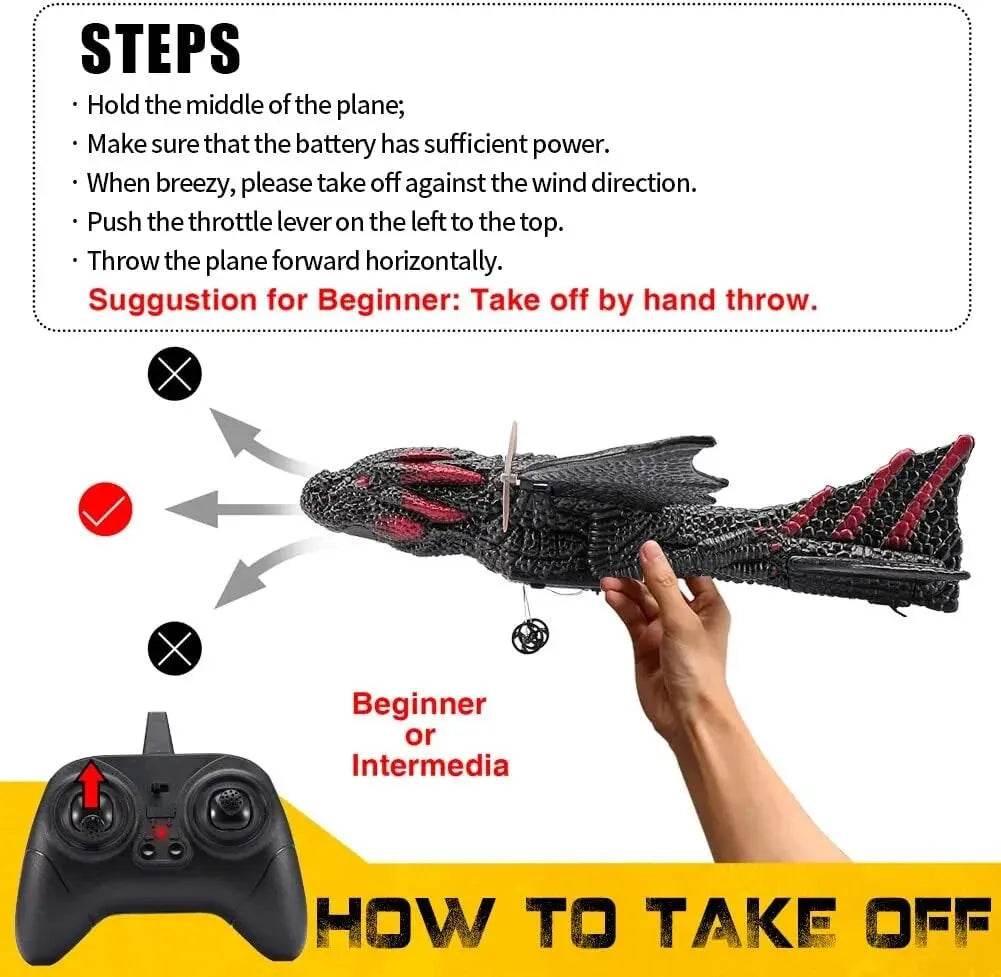 STEPS

· Hold the middle of the plane;
· Make sure that the battery has sufficient power.
· When breezy, please take off against the wind direction.
· Push the throttle lever on the left to the top.
· Throw the plane forward horizontally.

Suggustion for Beginner: Take off by hand throw.

Beginner or Intermedia

HOW TO TAKE OFF