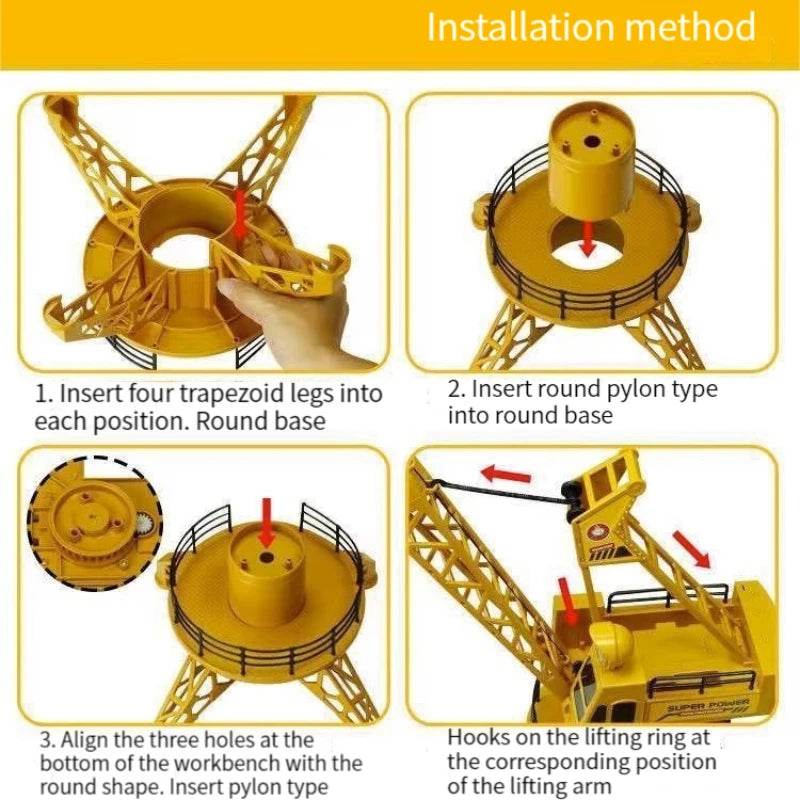 Installation method

1. Insert four trapezoid legs into each position. Round base

2. Insert round pylon type into round base

3. Align the three holes at the bottom of the workbench with the round shape. Insert pylon type

SUPER POWER

Hooks on the lifting ring at the corresponding position of the lifting arm