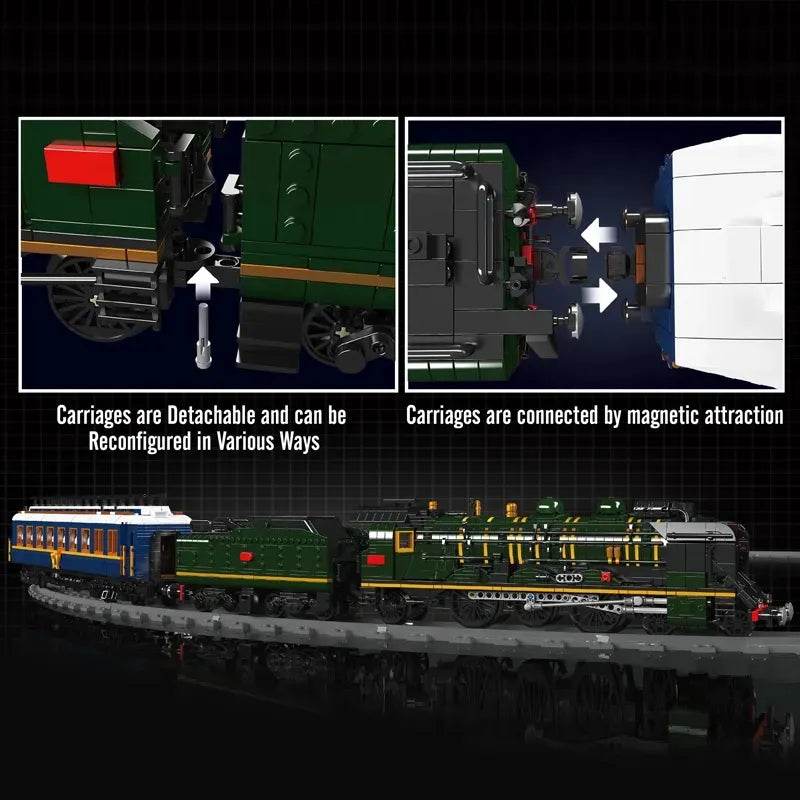 Carriages are Detachable and can be Reconfigured in Various Ways

Carriages are connected by magnetic attraction