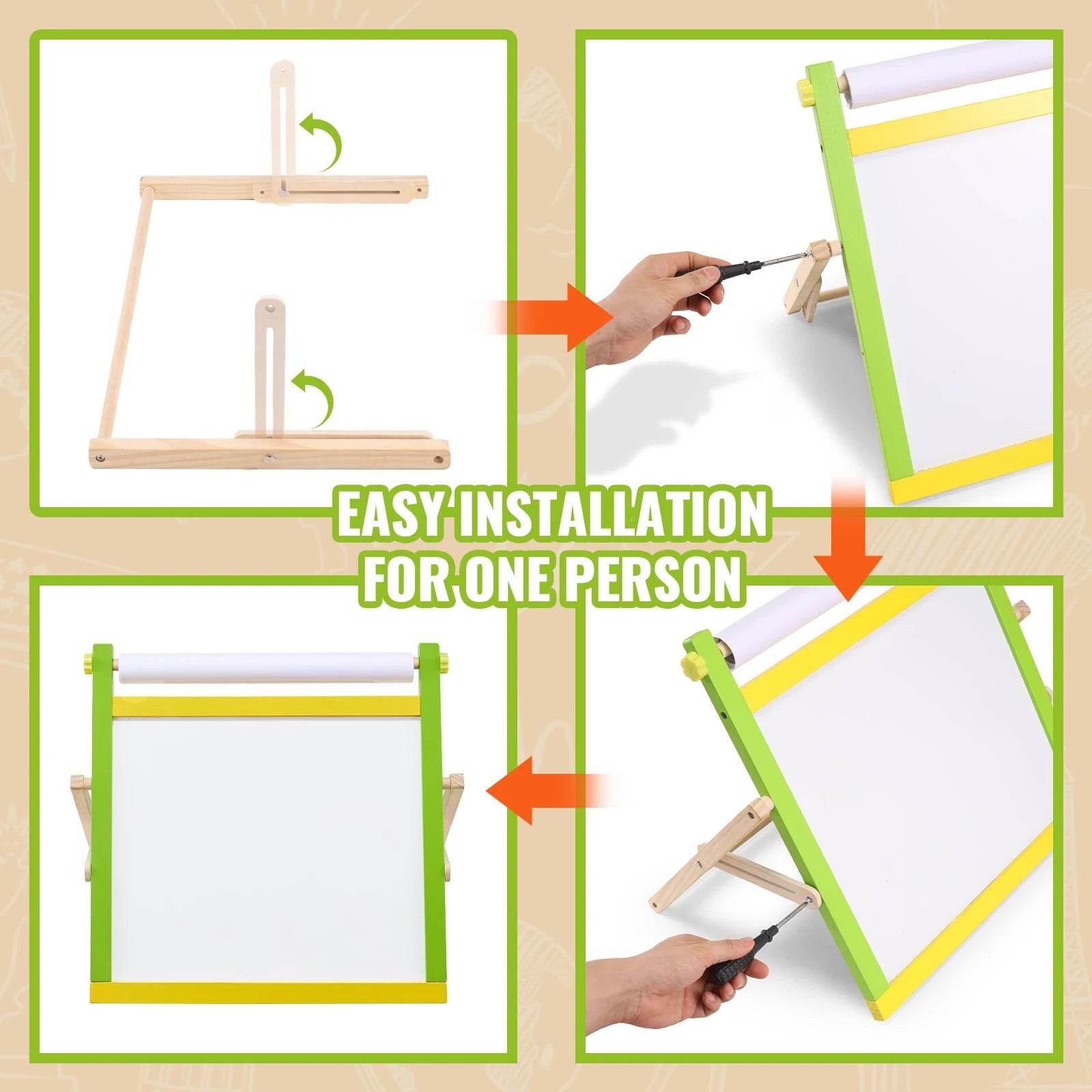 EASY INSTALLATION
FOR ONE PERSON