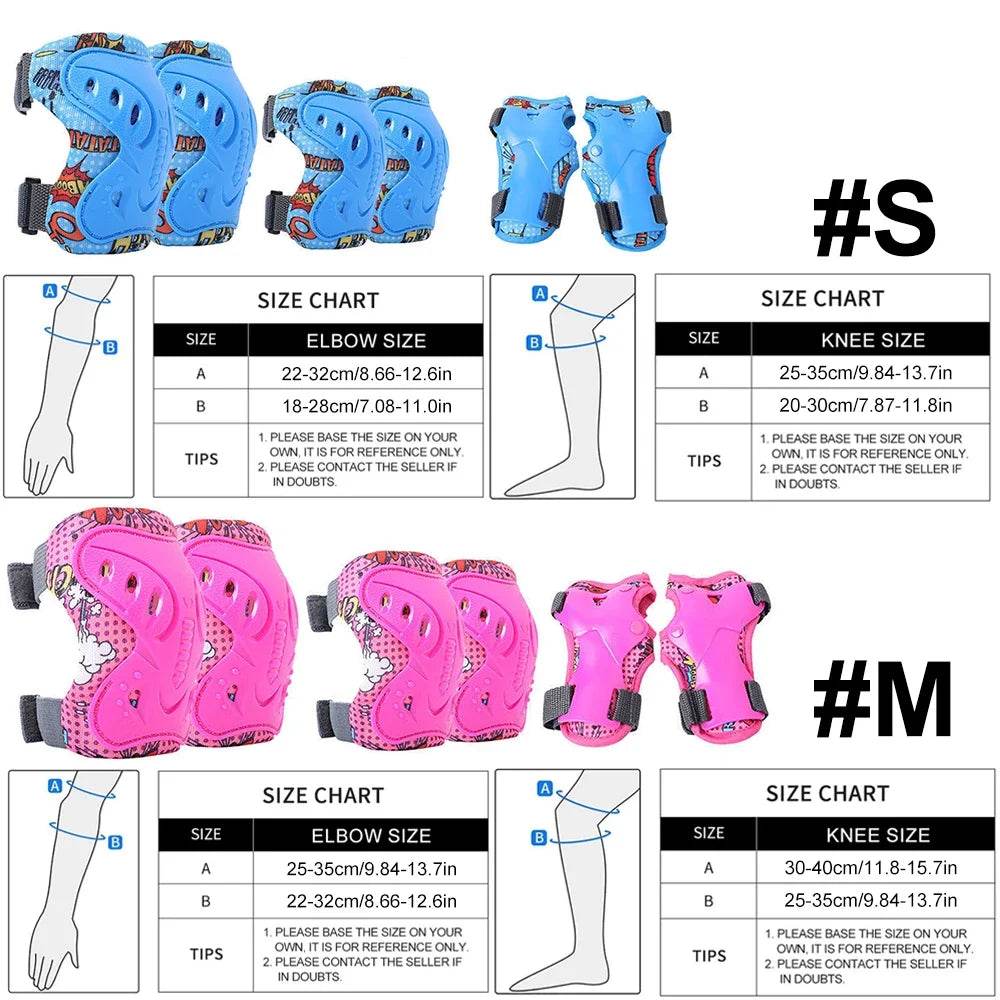 #S

A
B

SIZE CHART

| SIZE | ELBOW SIZE |
|---|---|
| A | 22-32cm/8.66-12.6in |
| B | 18-28cm/7.08-11.0in |
| TIPS | 1. PLEASE BASE THE SIZE ON YOUR OWN, IT IS FOR REFERENCE ONLY. 2. PLEASE CONTACT THE SELLER IF IN DOUBTS. |

A
B

SIZE CHART

| SIZE | KNEE SIZE |
|---|---|
| A | 25-35cm/9.84-13.7in |
| B | 20-30cm/7.87-11.8in |
| TIPS | 1. PLEASE BASE THE SIZE ON YOUR OWN, IT IS FOR REFERENCE ONLY. 2. PLEASE CONTACT THE SELLER IF IN DOUBTS. |

#M

A
B

SIZE CHART

| SIZE | ELBOW SIZE |
|---|---|
| A | 25-35cm/9.84-13.7in |
| B | 22-32cm/8.66-12.6in |
| TIPS | 1. PLEASE BASE THE SIZE ON YOUR OWN, IT IS FOR REFERENCE ONLY. 2. PLEASE CONTACT THE SELLER IF IN DOUBTS. |

A
B

SIZE CHART

| SIZE | KNEE SIZE |
|---|---|
| A | 30-40cm/11.8-15.7in |
| B | 25-35cm/9.84-13.7in |
| TIPS | 1. PLEASE BASE THE SIZE ON YOUR OWN, IT IS FOR REFERENCE ONLY. 2. PLEASE CONTACT THE SELLER IF IN DOUBTS. |