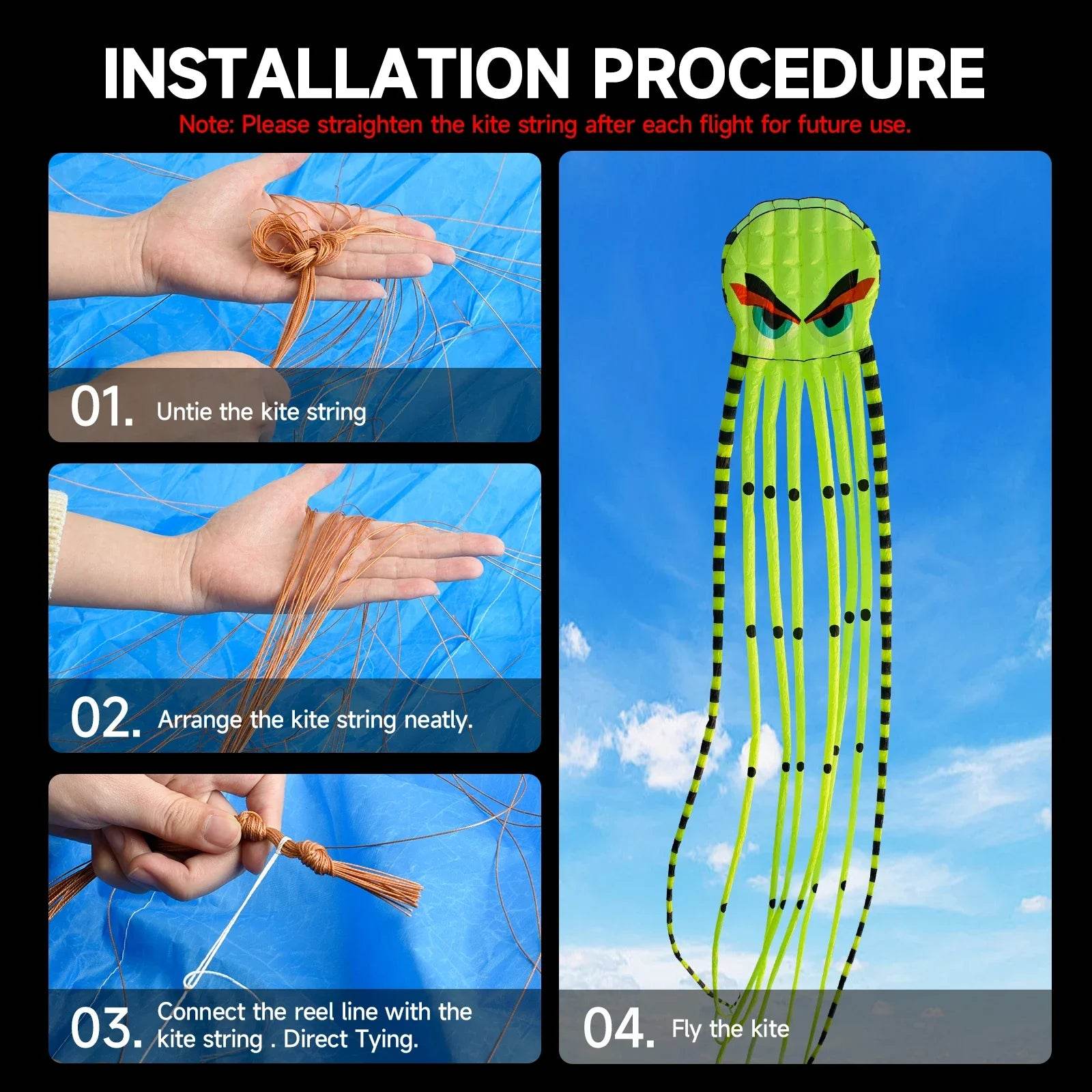 INSTALLATION PROCEDURE

Note: Please straighten the kite string after each flight for future use.

01. Untie the kite string

02. Arrange the kite string neatly.

03. Connect the reel line with the kite string . Direct Tying.

04. Fly the kite