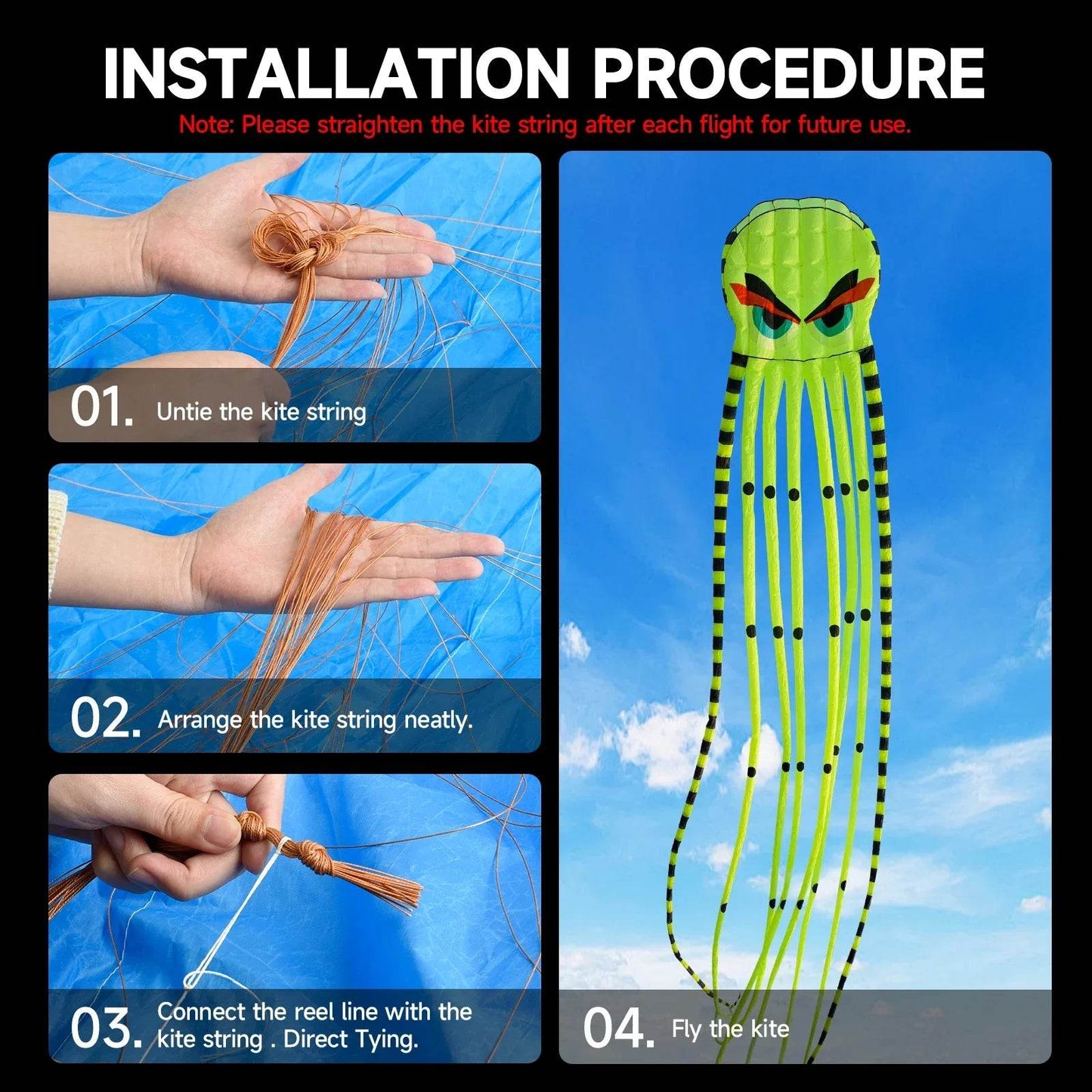 INSTALLATION PROCEDURE
Note: Please straighten the kite string after each flight for future use.

01. Untie the kite string

02. Arrange the kite string neatly.

03. Connect the reel line with the kite string . Direct Tying.

04. Fly the kite