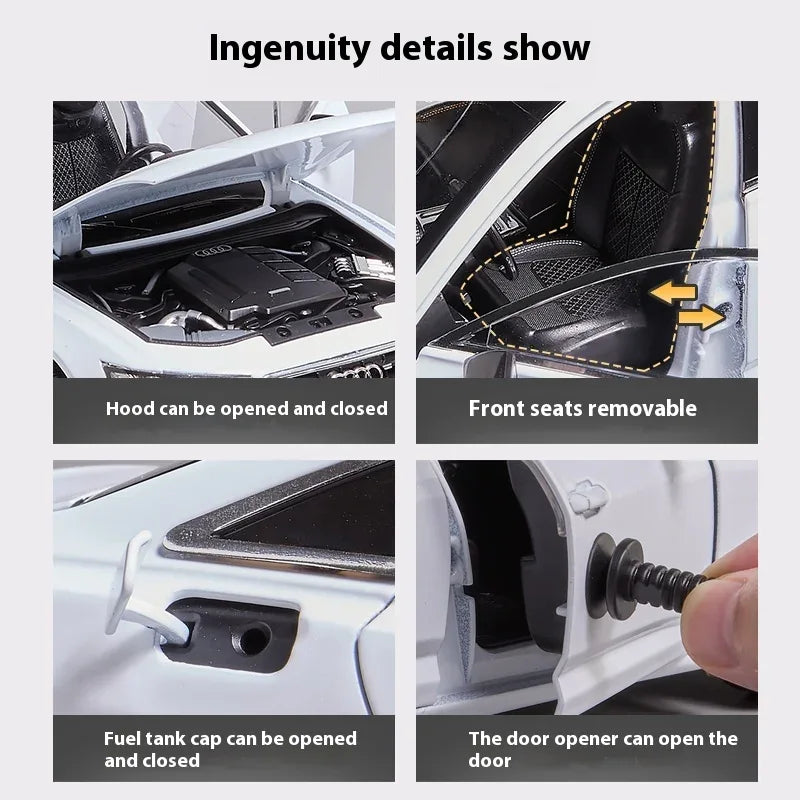 Ingenuity details show

Hood can be opened and closed

Front seats removable

Fuel tank cap can be opened and closed

The door opener can open the door