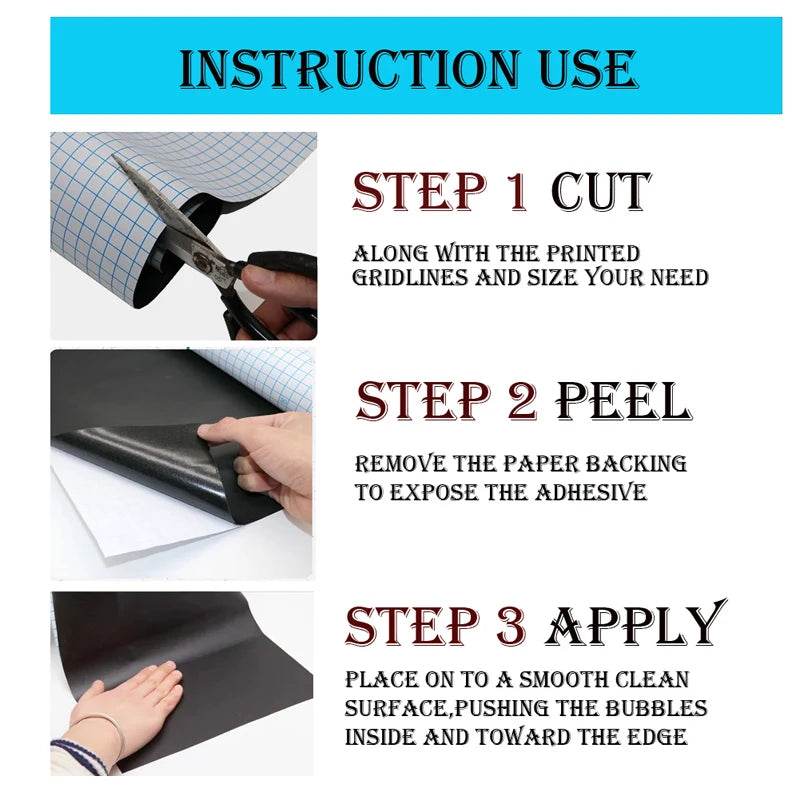 INSTRUCTION USE

STEP 1 CUT

ALONG WITH THE PRINTED GRIDLINES AND SIZE YOUR NEED

STEP 2 PEEL

REMOVE THE PAPER BACKING TO EXPOSE THE ADHESIVE

STEP 3 APPLY

PLACE ON TO A SMOOTH CLEAN SURFACE,PUSHING THE BUBBLES INSIDE AND TOWARD THE EDGE