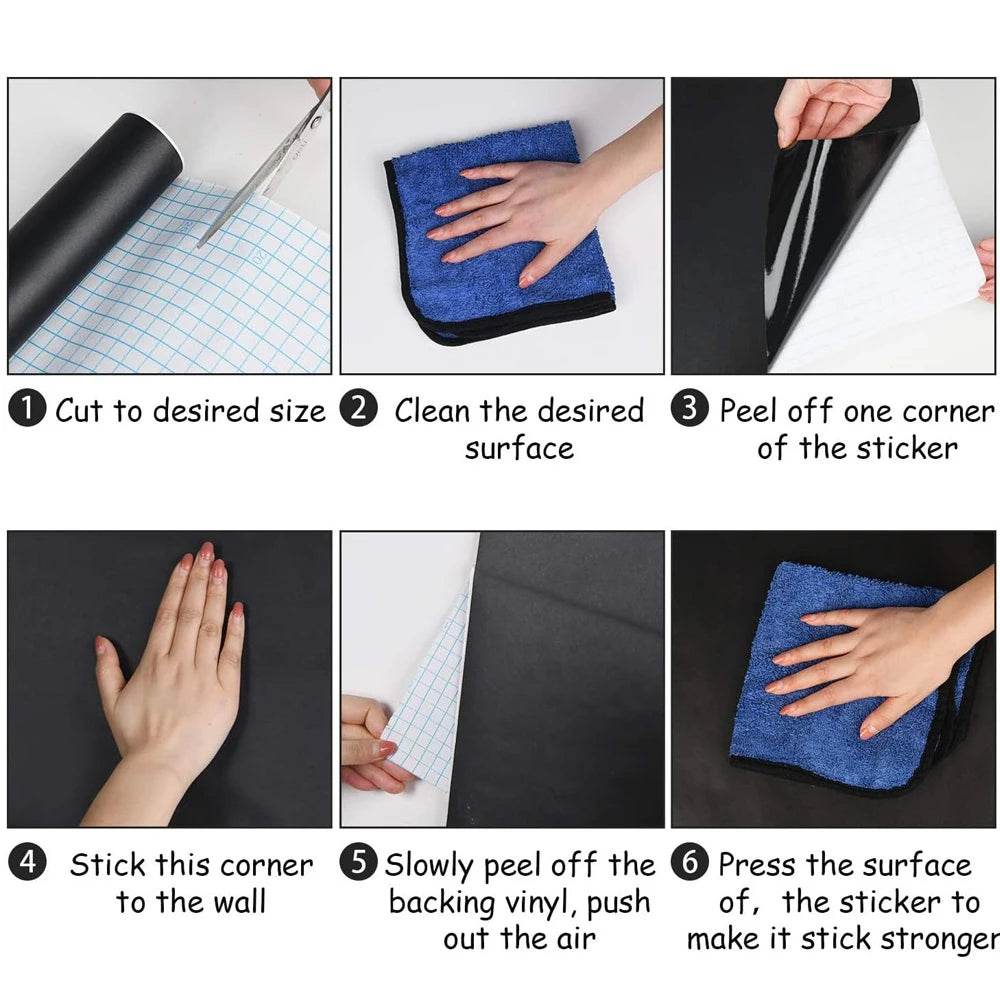 ❶ Cut to desired size

❷ Clean the desired surface

❸ Peel off one corner of the sticker

❹ Stick this corner to the wall

❺ Slowly peel off the backing vinyl, push out the air

❻ Press the surface of, the sticker to make it stick stronger