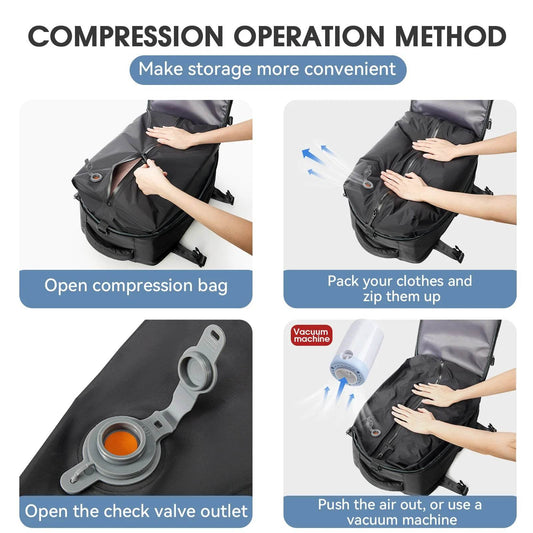 COMPRESSION OPERATION METHOD

Make storage more convenient

Open compression bag

Pack your clothes and zip them up

Open the check valve outlet

Vacuum machine

Push the air out, or use a vacuum machine