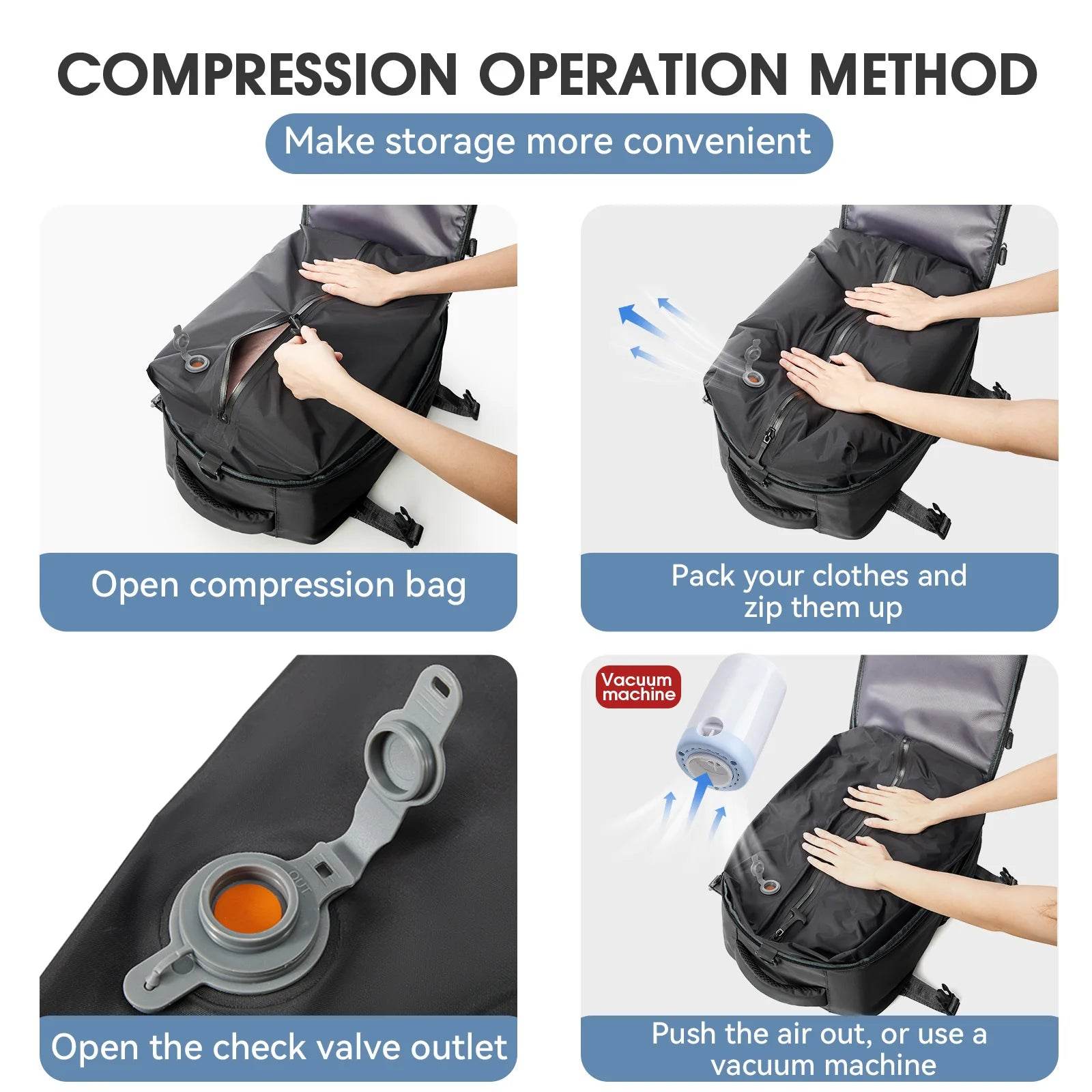 COMPRESSION OPERATION METHOD

Make storage more convenient

Open compression bag

Pack your clothes and zip them up

OUT

Open the check valve outlet

Vacuum machine

Push the air out, or use a vacuum machine