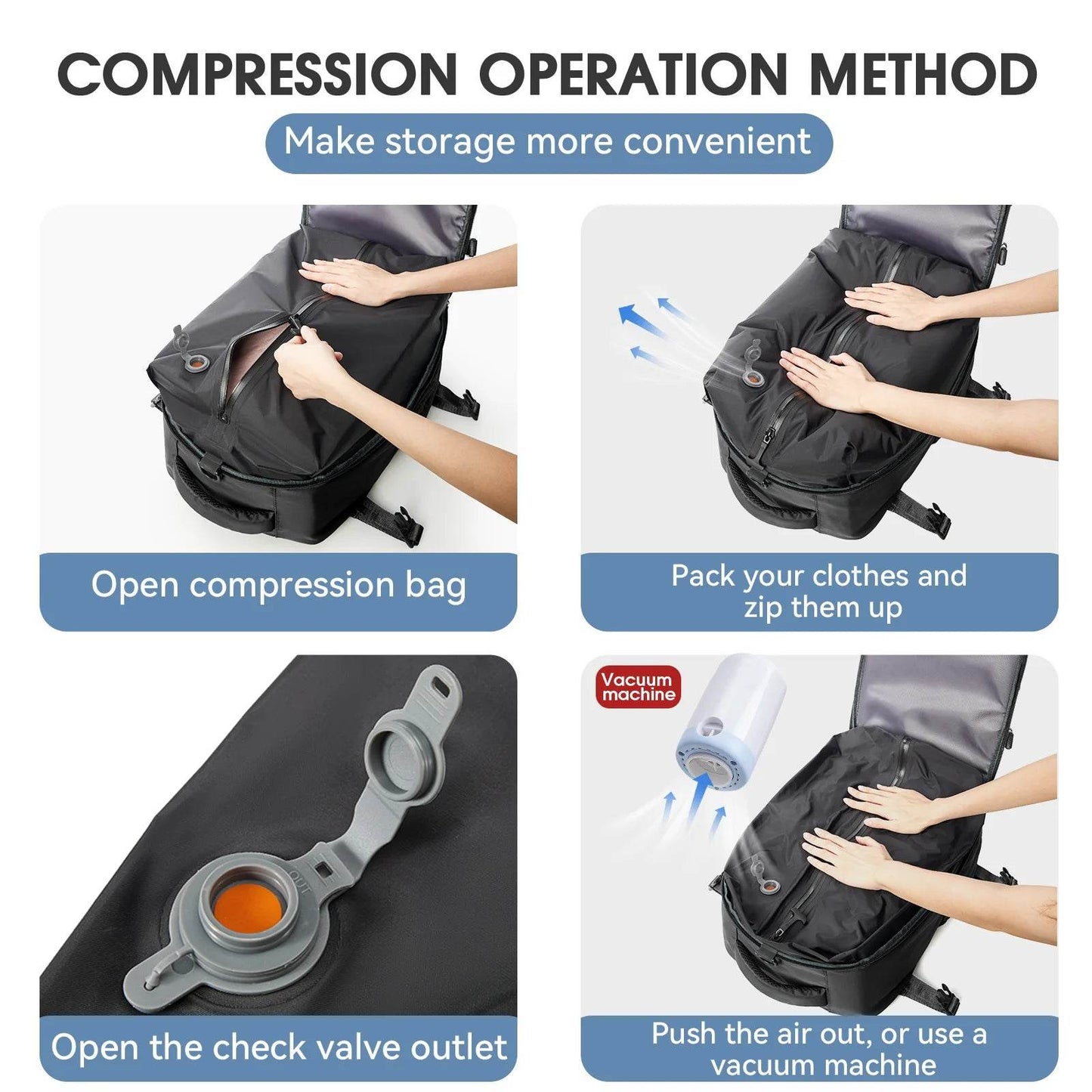 COMPRESSION OPERATION METHOD

Make storage more convenient

Open compression bag

Pack your clothes and zip them up

OUT

Open the check valve outlet

Vacuum machine

Push the air out, or use a vacuum machine