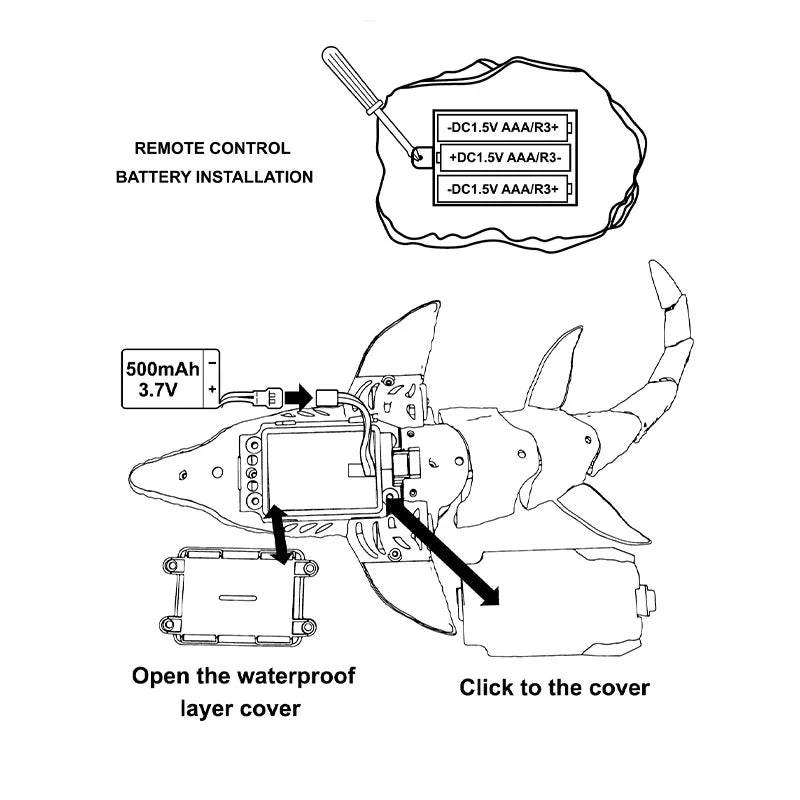 REMOTE CONTROL
BATTERY INSTALLATION

-DC1.5V AAA/R3+
+DC1.5V AAA/R3-
-DC1.5V AAA/R3+

500mAh
3.7V
-
+

Open the waterproof layer cover

Click to the cover