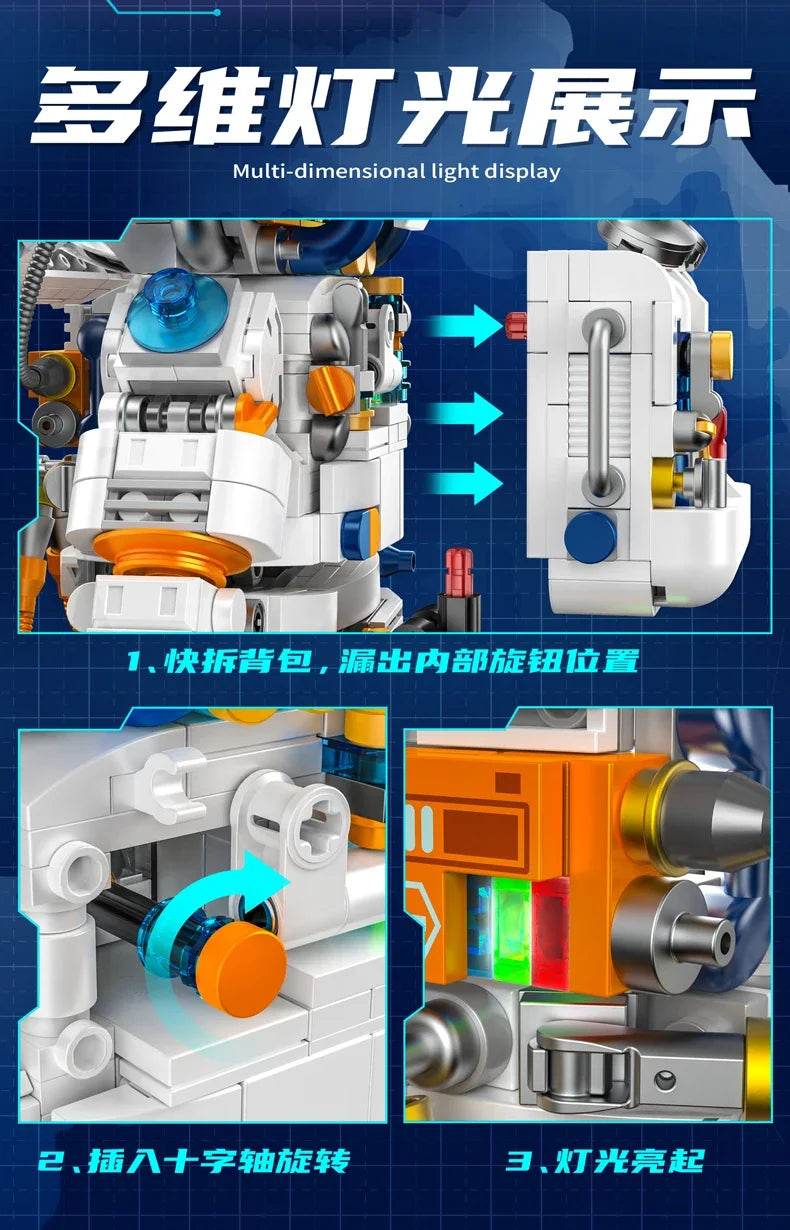 多维灯光展示

Multi-dimensional light display

1、快拆背包，漏出内部旋钮位置

2、插入十字轴旋转

3、灯光亮起